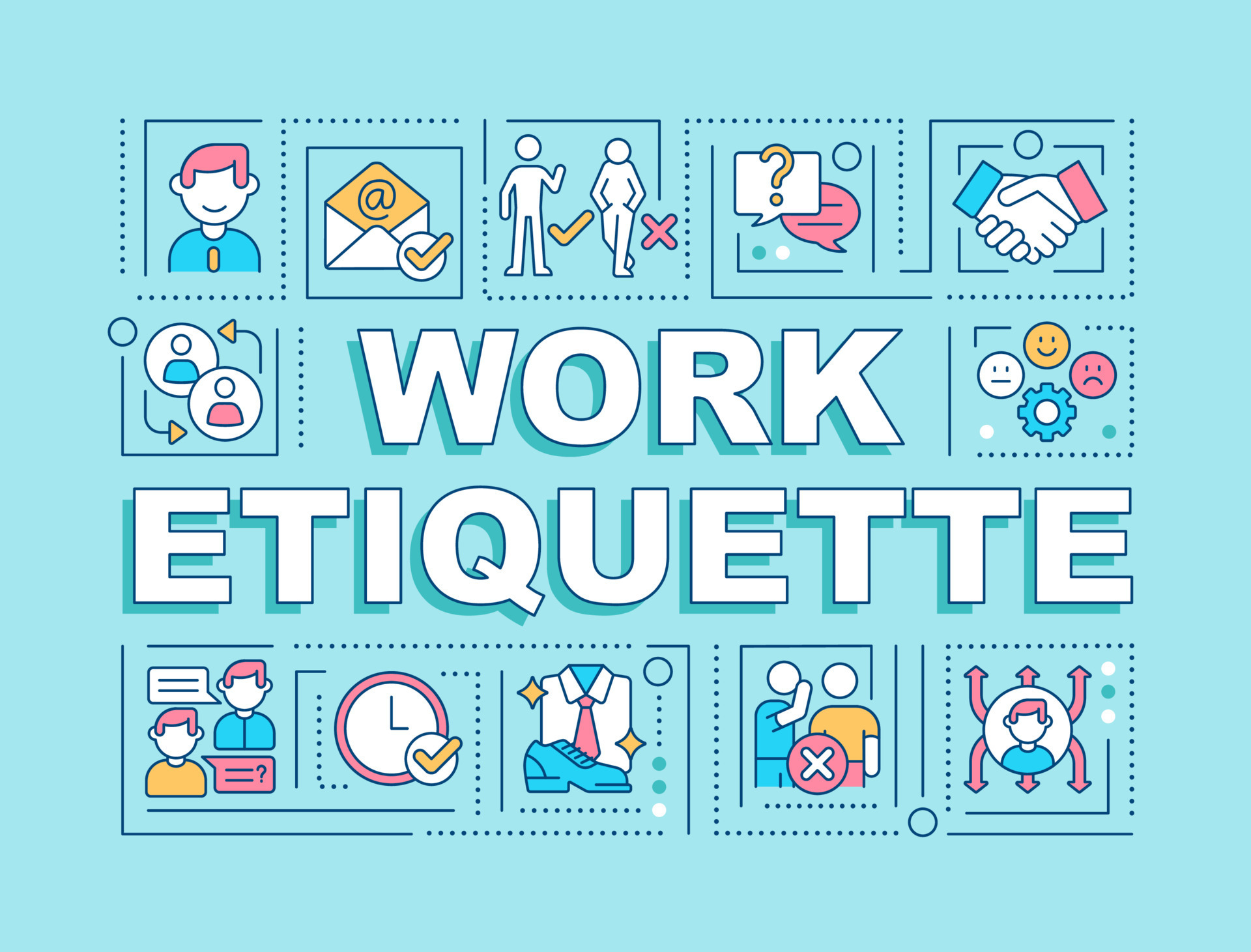 WORK ETIQUETTE