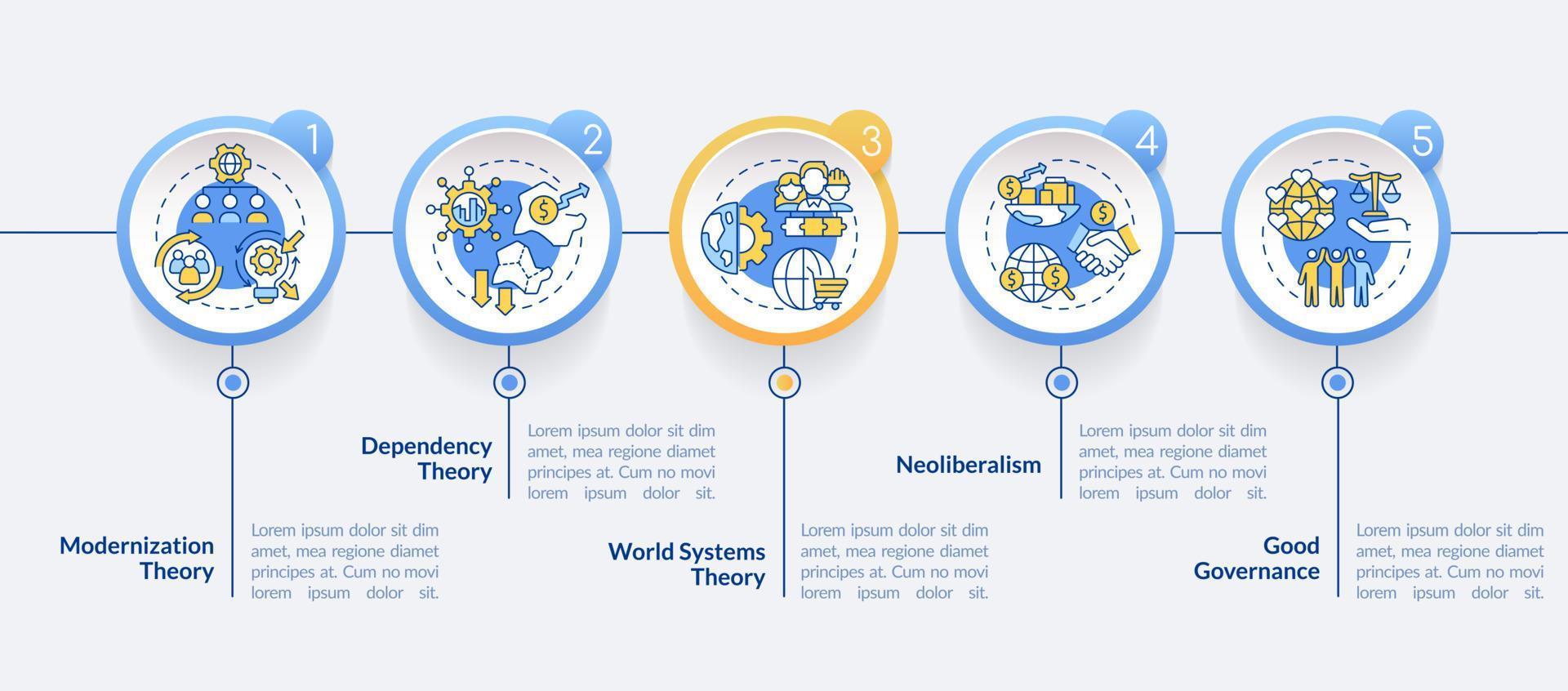 1

Modernization Theory

Lorem ipsum dolor sit dim amet, mea regione diamet principes at. Cum no movi lorem ipsum dolor sit.

2

Dependency Theory

Lorem ipsum dolor sit dim amet, mea regione diamet principes at. Cum no movi lorem ipsum dolor sit.

3

World Systems Theory

Lorem ipsum dolor sit dim amet, mea regione diamet principes at. Cum no movi lorem ipsum dolor sit.

4

Neoliberalism

Lorem ipsum dolor sit dim amet, mea regione diamet principes at. Cum no movi lorem ipsum dolor sit.

5

Good Governance

Lorem ipsum dolor sit dim amet, mea regione diamet principes at. Cum no movi lorem ipsum dolor sit.