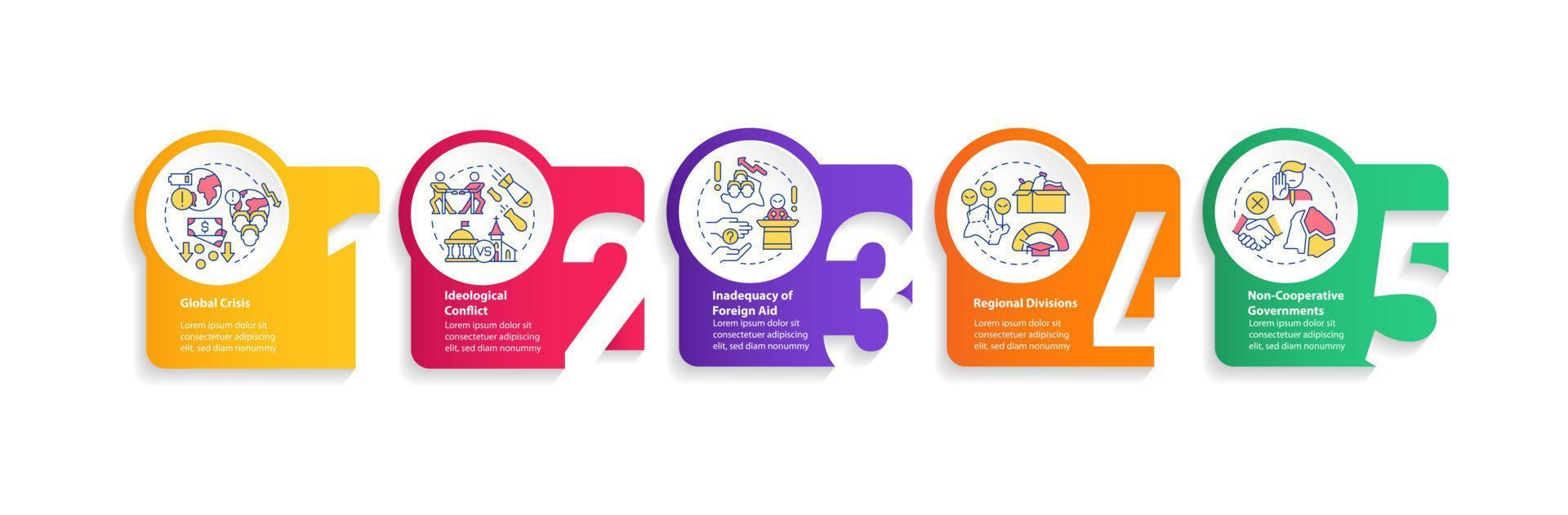 1
Global Crisis
Lorem ipsum dolor sit consectetuer adipiscing elit, sed diam nonummy

2
Ideological Conflict
Lorem ipsum dolor sit consectetuer adipiscing elit, sed diam nonummy

3
Inadequacy of Foreign Aid
Lorem ipsum dolor sit consectetuer adipiscing elit, sed diam nonummy

4
Regional Divisions
Lorem ipsum dolor sit consectetuer adipiscing elit, sed diam nonummy

5
Non-Cooperative Governments
Lorem ipsum dolor sit consectetuer adipiscing elit, sed diam nonummy