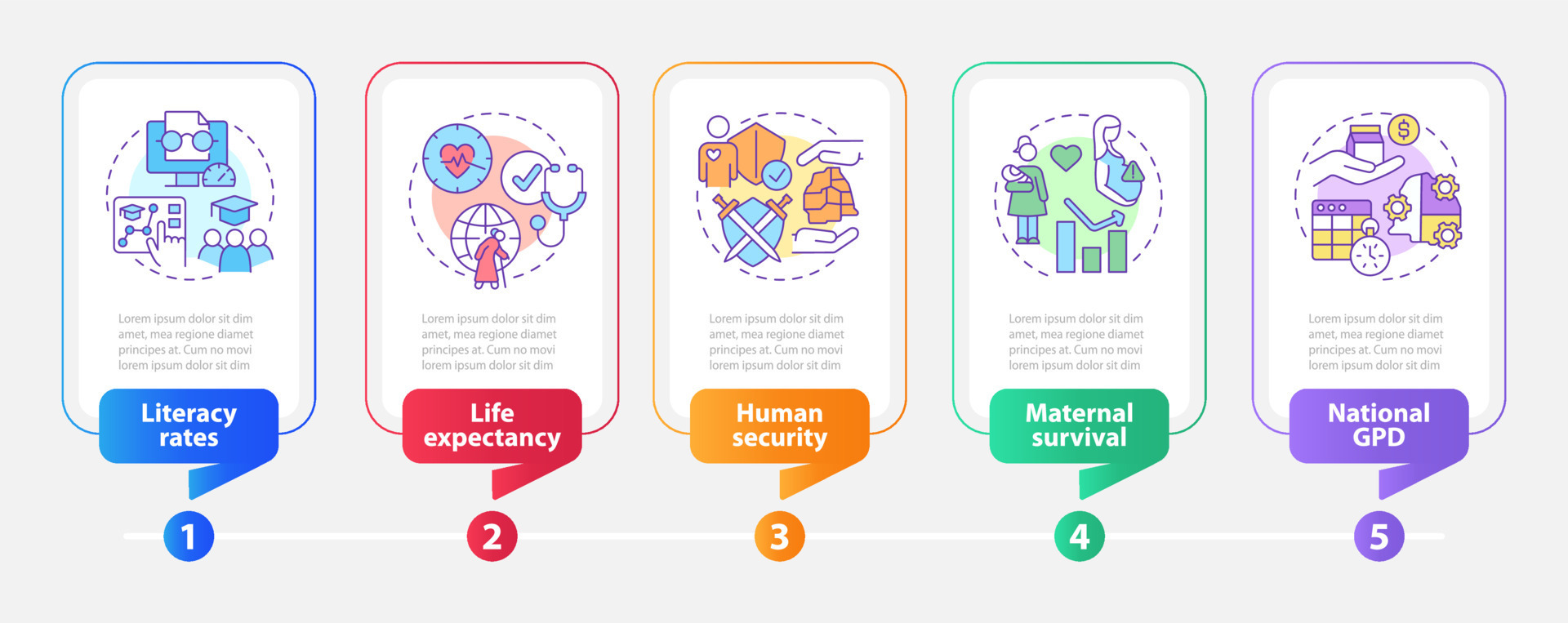 Lorem ipsum dolor sit dim amet, mea regione diamet principes at. Cum no movi lorem ipsum dolor sit dim

Literacy rates

1

Lorem ipsum dolor sit dim amet, mea regione diamet principes at. Cum no movi lorem ipsum dolor sit dim

Life expectancy

2

Lorem ipsum dolor sit dim amet, mea regione diamet principes at. Cum no movi lorem ipsum dolor sit dim

Human security

3

Lorem ipsum dolor sit dim amet, mea regione diamet principes at. Cum no movi lorem ipsum dolor sit dim

Maternal survival

4

Lorem ipsum dolor sit dim amet, mea regione diamet principes at. Cum no movi lorem ipsum dolor sit dim

National GPD

5