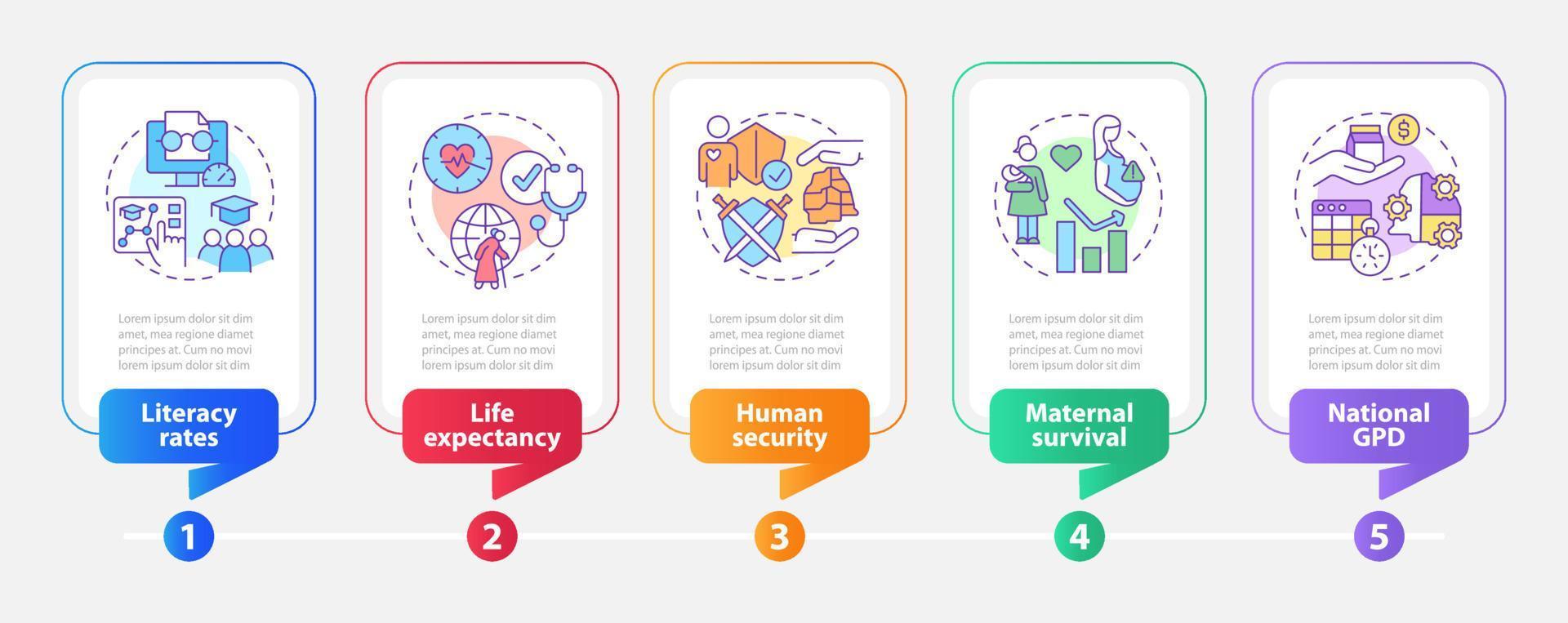 Lorem ipsum dolor sit dim amet, mea regione diamet principes at. Cum no movi lorem ipsum dolor sit dim

Literacy rates

1

Lorem ipsum dolor sit dim amet, mea regione diamet principes at. Cum no movi lorem ipsum dolor sit dim

Life expectancy

2

Lorem ipsum dolor sit dim amet, mea regione diamet principes at. Cum no movi lorem ipsum dolor sit dim

Human security

3

Lorem ipsum dolor sit dim amet, mea regione diamet principes at. Cum no movi lorem ipsum dolor sit dim

Maternal survival

4

Lorem ipsum dolor sit dim amet, mea regione diamet principes at. Cum no movi lorem ipsum dolor sit dim

National GPD

5