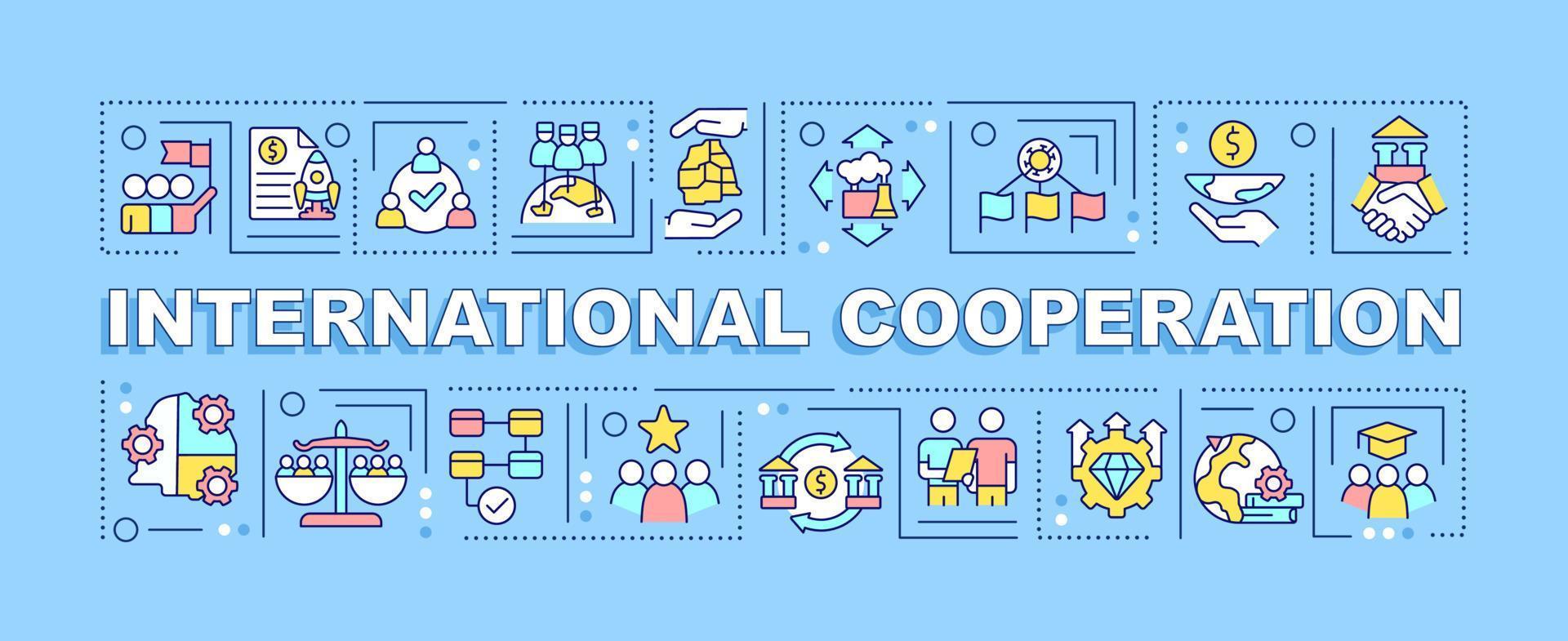 INTERNATIONAL COOPERATION