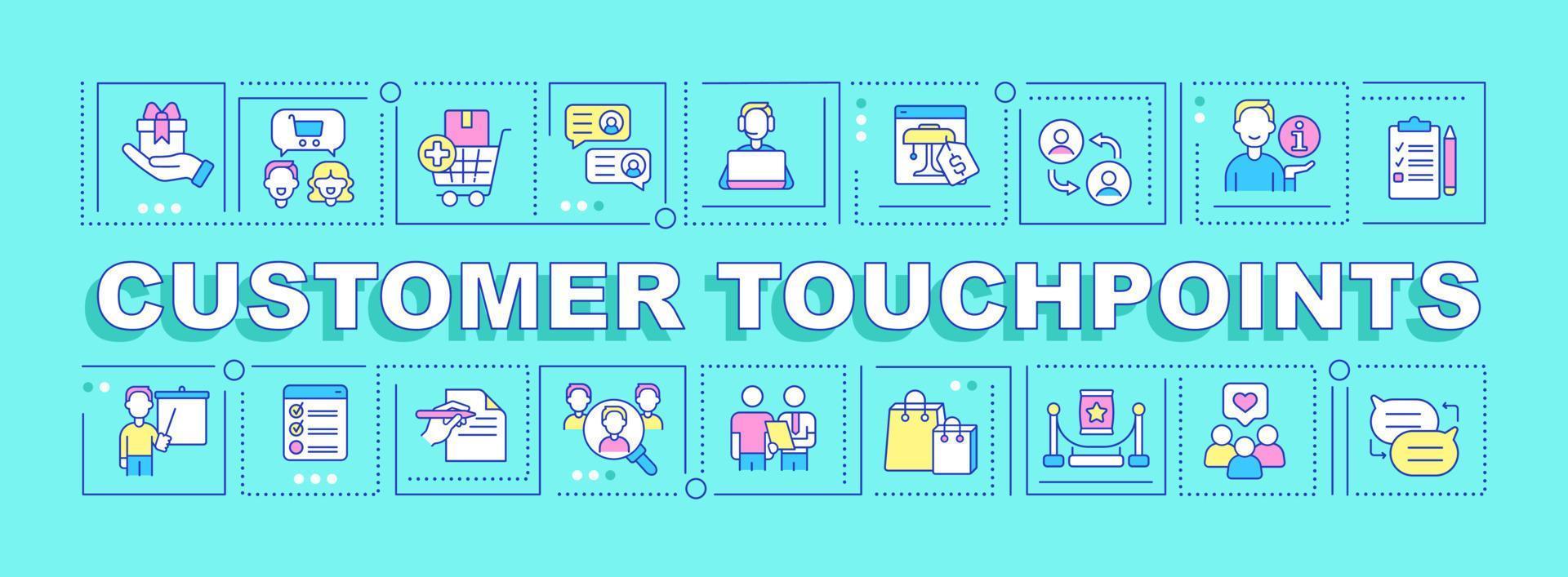 CUSTOMER TOUCHPOINTS