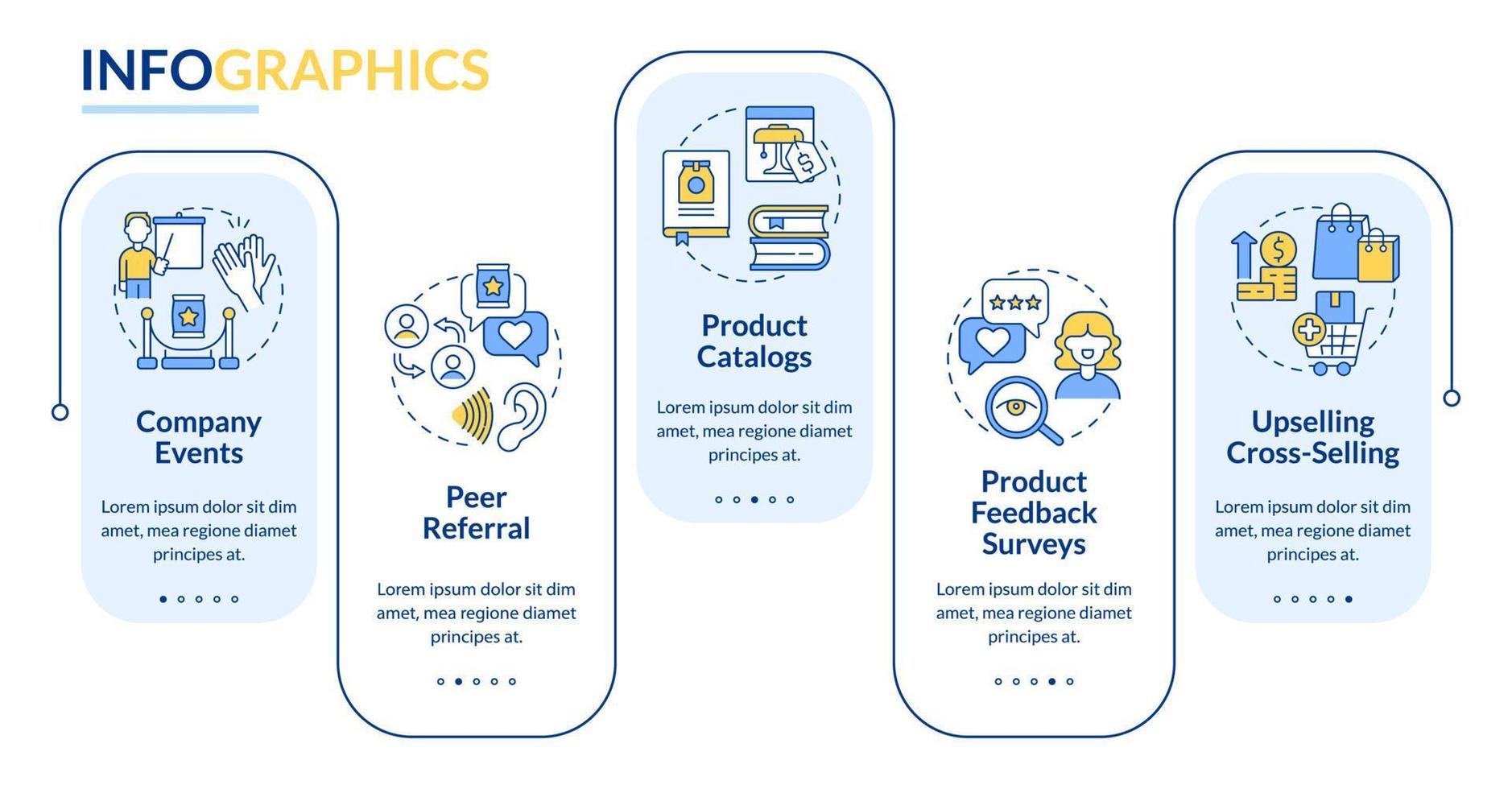 INFOGRAPHICS

Company Events

Lorem ipsum dolor sit dim amet, mea regione diamet principes at.

Peer Referral

Lorem ipsum dolor sit dim amet, mea regione diamet principes at.

Product Catalogs

Lorem ipsum dolor sit dim amet, mea regione diamet principes at.

Product Feedback Surveys

Lorem ipsum dolor sit dim amet, mea regione diamet principes at.

Upselling Cross-Selling

Lorem ipsum dolor sit dim amet, mea regione diamet principes at.