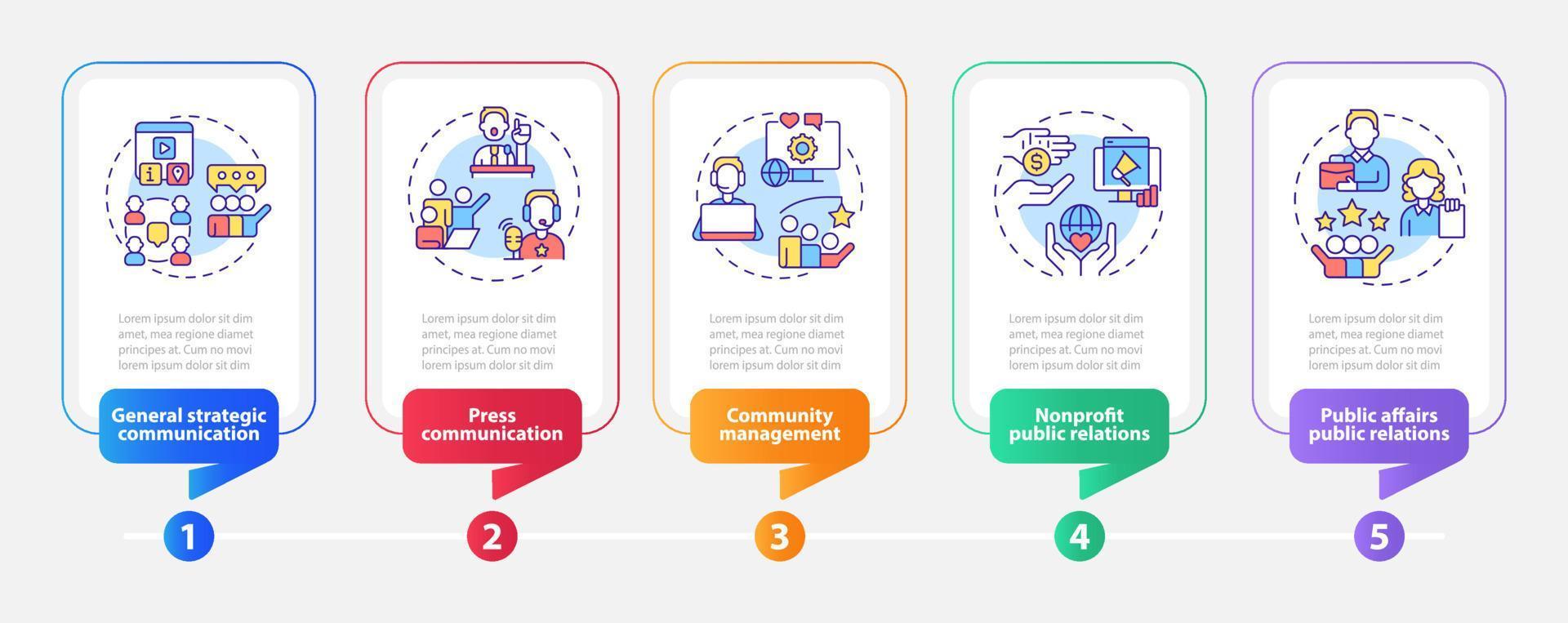 Lorem ipsum dolor sit dim amet, mea regione diamet principes at. Cum no movi lorem ipsum dolor sit dim

General strategic communication

1

Lorem ipsum dolor sit dim amet, mea regione diamet principes at. Cum no movi lorem ipsum dolor sit dim

Press communication

2

Lorem ipsum dolor sit dim amet, mea regione diamet principes at. Cum no movi lorem ipsum dolor sit dim

Community management

3

Lorem ipsum dolor sit dim amet, mea regione diamet principes at. Cum no movi lorem ipsum dolor sit dim

Nonprofit public relations

4

Lorem ipsum dolor sit dim amet, mea regione diamet principes at. Cum no movi lorem ipsum dolor sit dim

Public affairs public relations

5