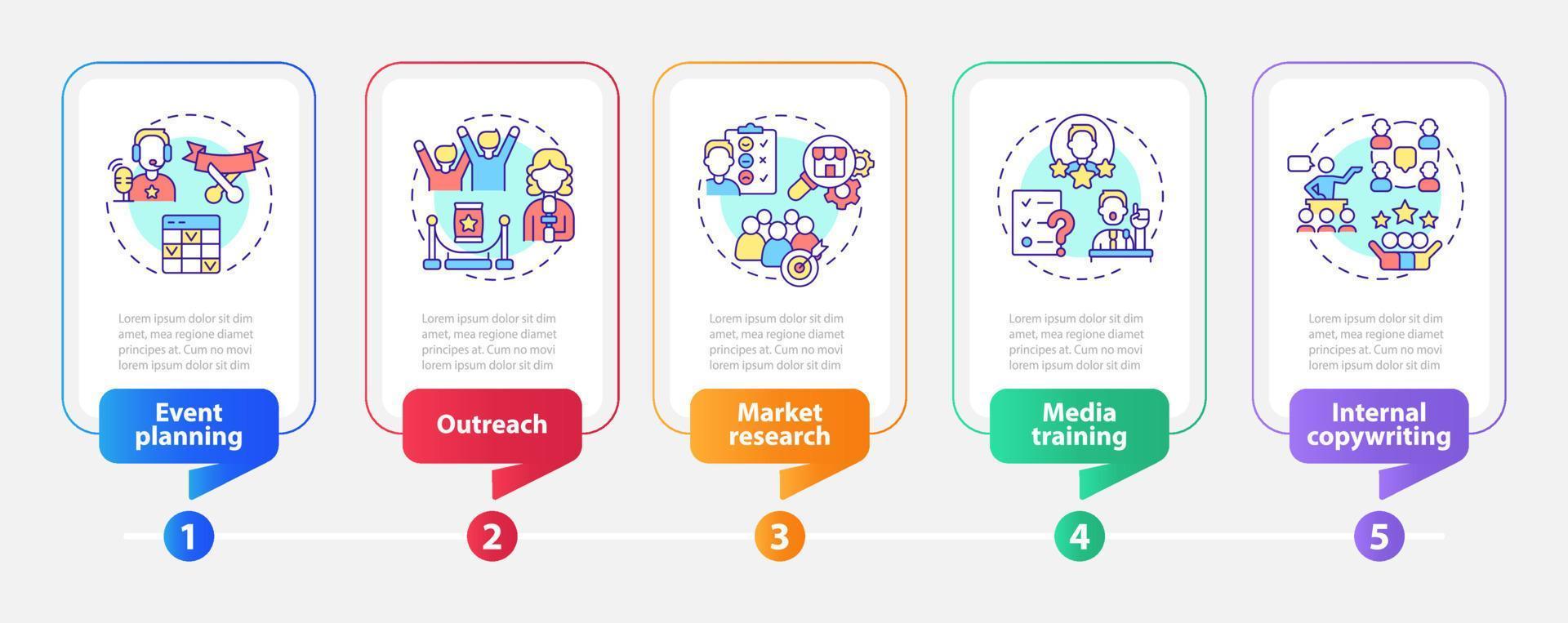 Lorem ipsum dolor sit dim amet, mea regione diamet principes at. Cum no movi lorem ipsum dolor sit dim

Event planning

1

Lorem ipsum dolor sit dim amet, mea regione diamet principes at. Cum no movi lorem ipsum dolor sit dim

Outreach

2

Lorem ipsum dolor sit dim amet, mea regione diamet principes at. Cum no movi lorem ipsum dolor sit dim

Market research

3

Lorem ipsum dolor sit dim amet, mea regione diamet principes at. Cum no movi lorem ipsum dolor sit dim

Media training

4

Lorem ipsum dolor sit dim amet, mea regione diamet principes at. Cum no movi lorem ipsum dolor sit dim

Internal copywriting

5