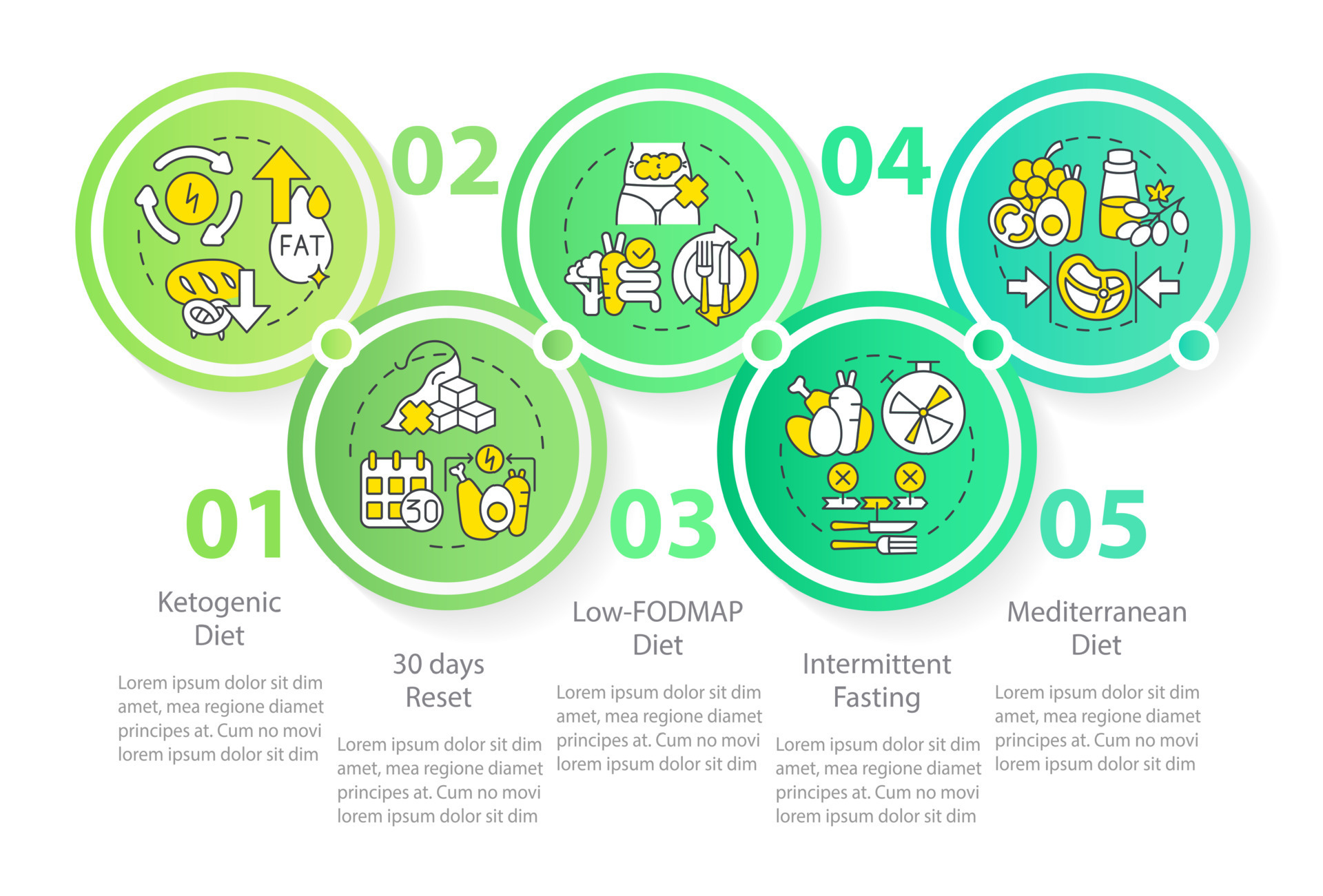 FAT

30

01

Ketogenic Diet

Lorem ipsum dolor sit dim amet, mea regione diamet principes at. Cum no movi lorem ipsum dolor sit dim

02

30 days Reset

Lorem ipsum dolor sit dim amet, mea regione diamet principes at. Cum no movi lorem ipsum dolor sit dim

03

Low-FODMAP Diet

Lorem ipsum dolor sit dim amet, mea regione diamet principes at. Cum no movi lorem ipsum dolor sit dim

04

Intermittent Fasting

Lorem ipsum dolor sit dim amet, mea regione diamet principes at. Cum no movi lorem ipsum dolor sit dim

05

Mediterranean Diet

Lorem ipsum dolor sit dim amet, mea regione diamet principes at. Cum no movi lorem ipsum dolor sit dim