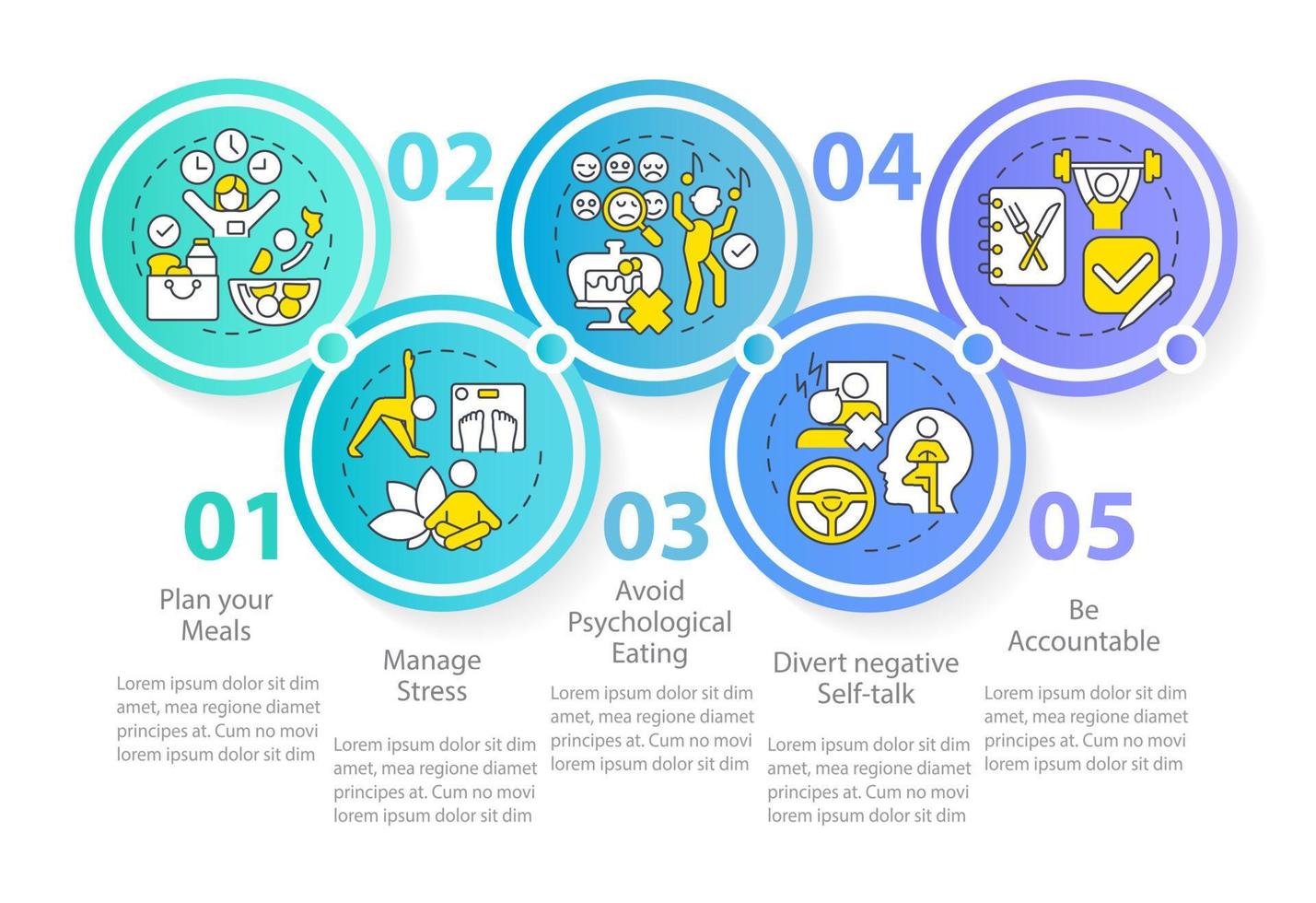 01

Plan your Meals

Lorem ipsum dolor sit dim amet, mea regione diamet principes at. Cum no movi lorem ipsum dolor sit dim

02

Manage Stress

Lorem ipsum dolor sit dim amet, mea regione diamet principes at. Cum no movi lorem ipsum dolor sit dim

03

Avoid Psychological Eating

Lorem ipsum dolor sit dim amet, mea regione diamet principes at. Cum no movi lorem ipsum dolor sit dim

04

Divert negative Self-talk

Lorem ipsum dolor sit dim amet, mea regione diamet principes at. Cum no movi lorem ipsum dolor sit dim

05

Be Accountable

Lorem ipsum dolor sit dim amet, mea regione diamet principes at. Cum no movi lorem ipsum dolor sit dim