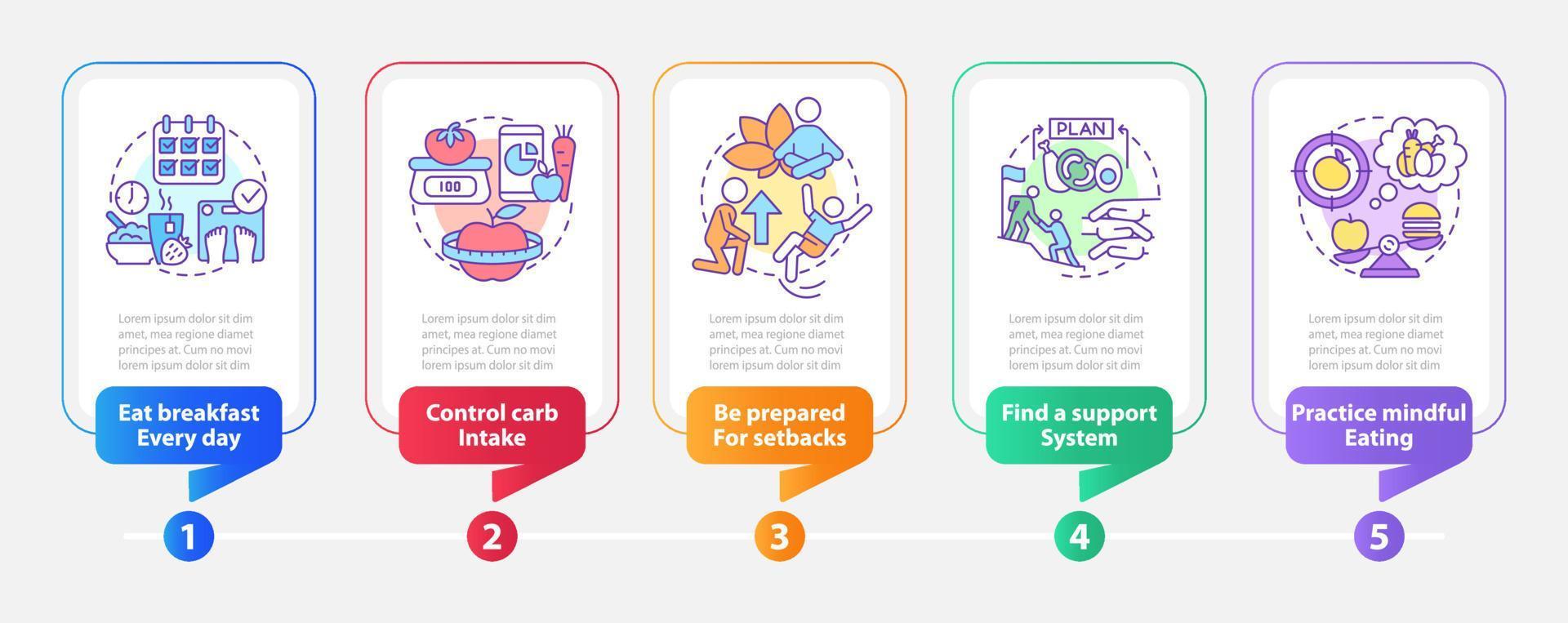 100

Lorem ipsum dolor sit dim amet, mea regione diamet principes at. Cum no movi lorem ipsum dolor sit dim

Eat breakfast Every day

1

Lorem ipsum dolor sit dim amet, mea regione diamet principes at. Cum no movi lorem ipsum dolor sit dim

Control carb Intake

2

Lorem ipsum dolor sit dim amet, mea regione diamet principes at. Cum no movi lorem ipsum dolor sit dim

Be prepared For setbacks

3

PLAN

Lorem ipsum dolor sit dim amet, mea regione diamet principes at. Cum no movi lorem ipsum dolor sit dim

Find a support System

4

Lorem ipsum dolor sit dim amet, mea regione diamet principes at. Cum no movi lorem ipsum dolor sit dim

Practice mindful Eating

5