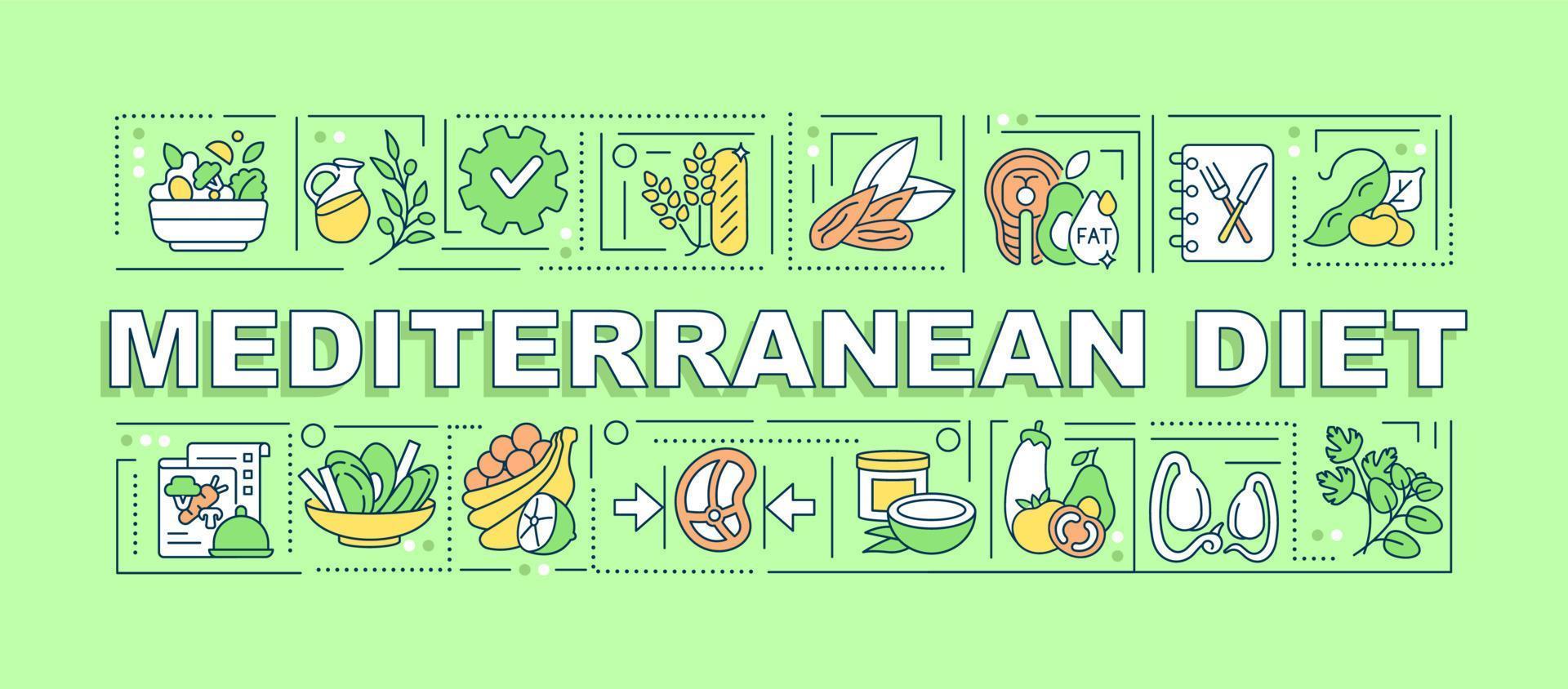 FAT

MEDITERRANEAN DIET