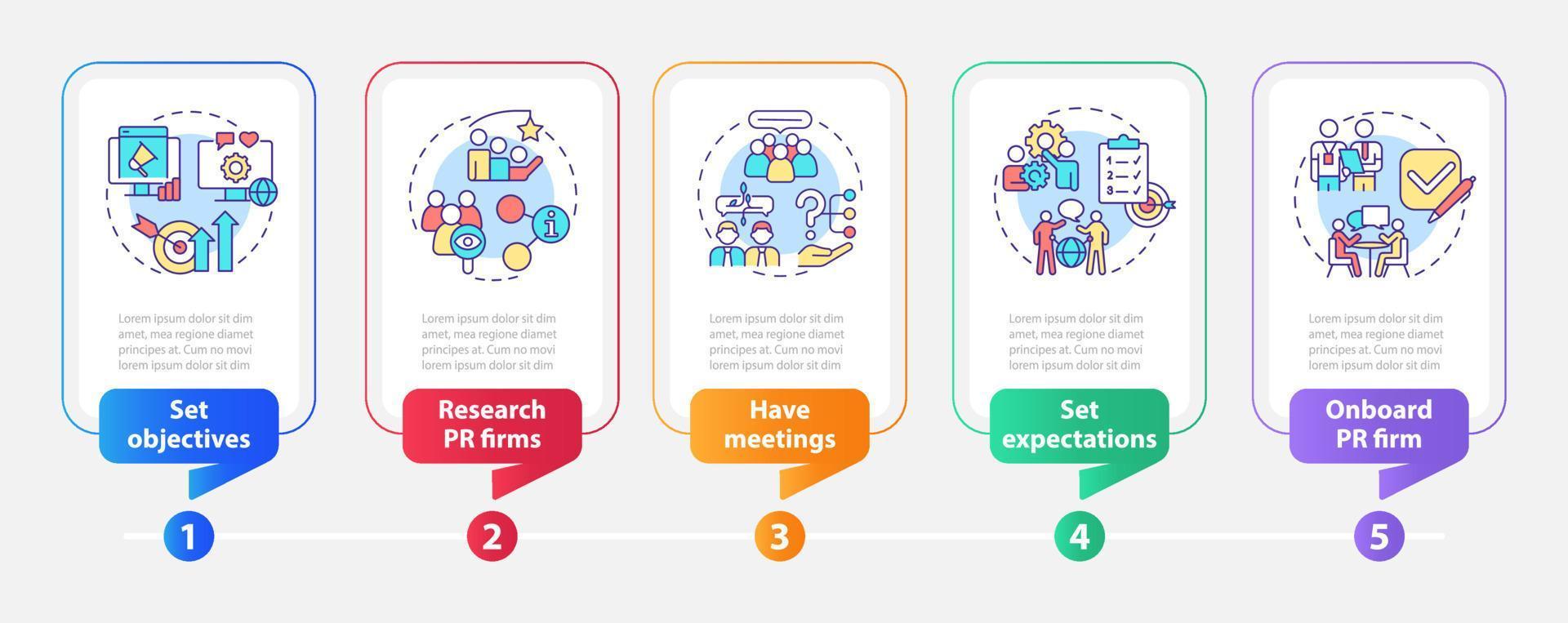 Lorem ipsum dolor sit dim amet, mea regione diamet principes at. Cum no movi lorem ipsum dolor sit dim

Set objectives

1

Lorem ipsum dolor sit dim amet, mea regione diamet principes at. Cum no movi lorem ipsum dolor sit dim

Research PR firms

2

Lorem ipsum dolor sit dim amet, mea regione diamet principes at. Cum no movi lorem ipsum dolor sit dim

Have meetings

3

1
2
3

Lorem ipsum dolor sit dim amet, mea regione diamet principes at. Cum no movi lorem ipsum dolor sit dim

Set expectations

4

Lorem ipsum dolor sit dim amet, mea regione diamet principes at. Cum no movi lorem ipsum dolor sit dim

Onboard PR firm

5