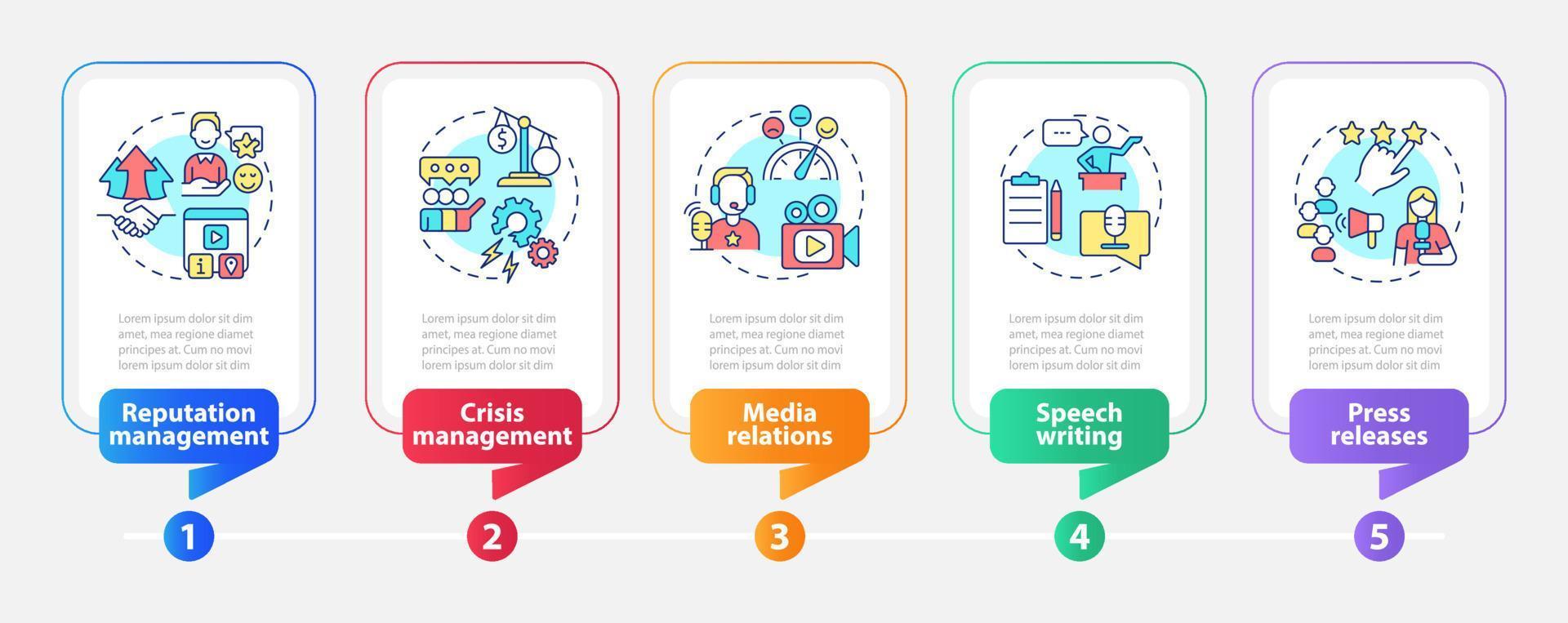 Lorem ipsum dolor sit dim amet, mea regione diamet principes at. Cum no movi lorem ipsum dolor sit dim

Reputation management

1

Lorem ipsum dolor sit dim amet, mea regione diamet principes at. Cum no movi lorem ipsum dolor sit dim

Crisis management

2

Lorem ipsum dolor sit dim amet, mea regione diamet principes at. Cum no movi lorem ipsum dolor sit dim

Media relations

3

Lorem ipsum dolor sit dim amet, mea regione diamet principes at. Cum no movi lorem ipsum dolor sit dim

Speech writing

4

Lorem ipsum dolor sit dim amet, mea regione diamet principes at. Cum no movi lorem ipsum dolor sit dim

Press releases

5