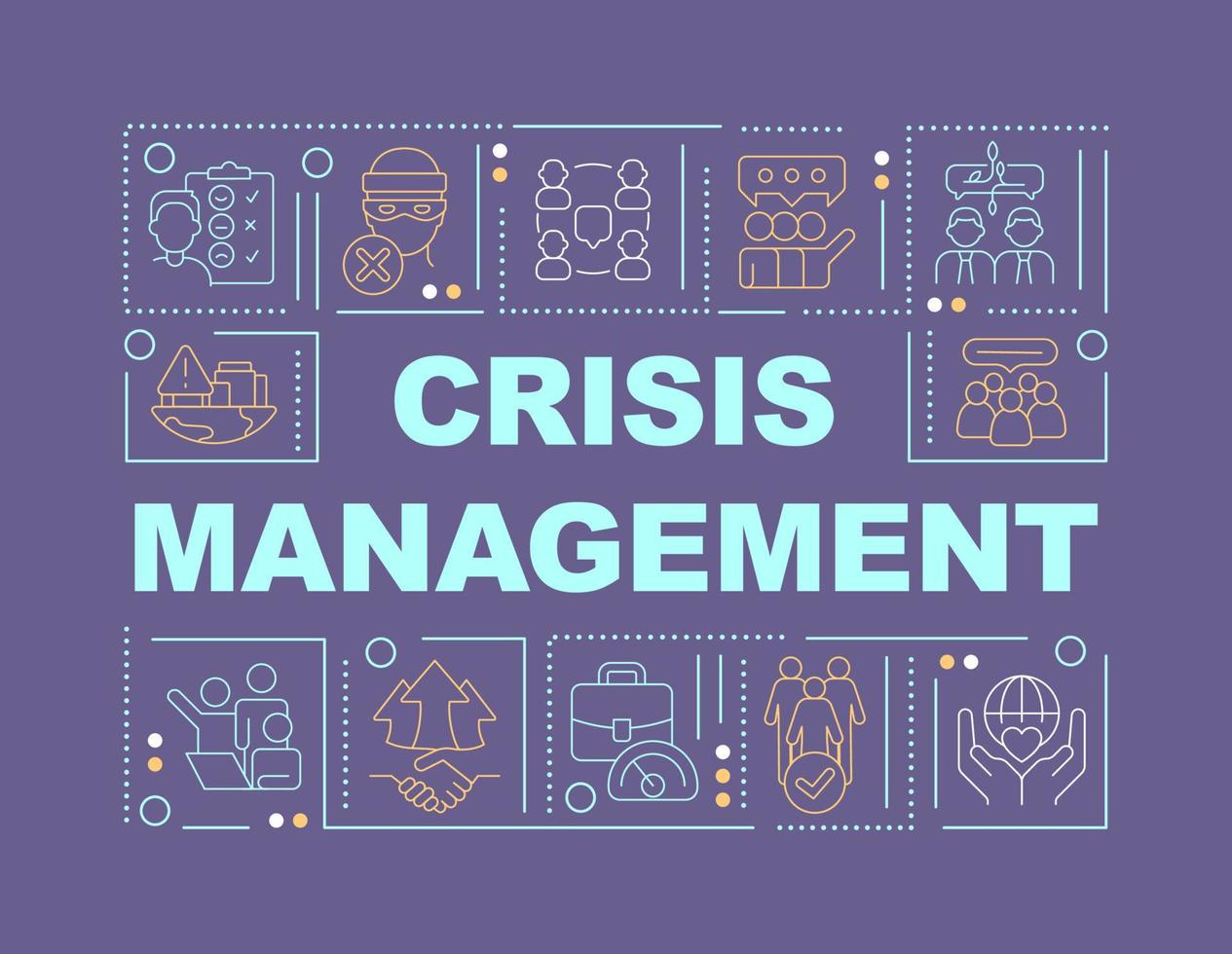 CRISIS MANAGEMENT