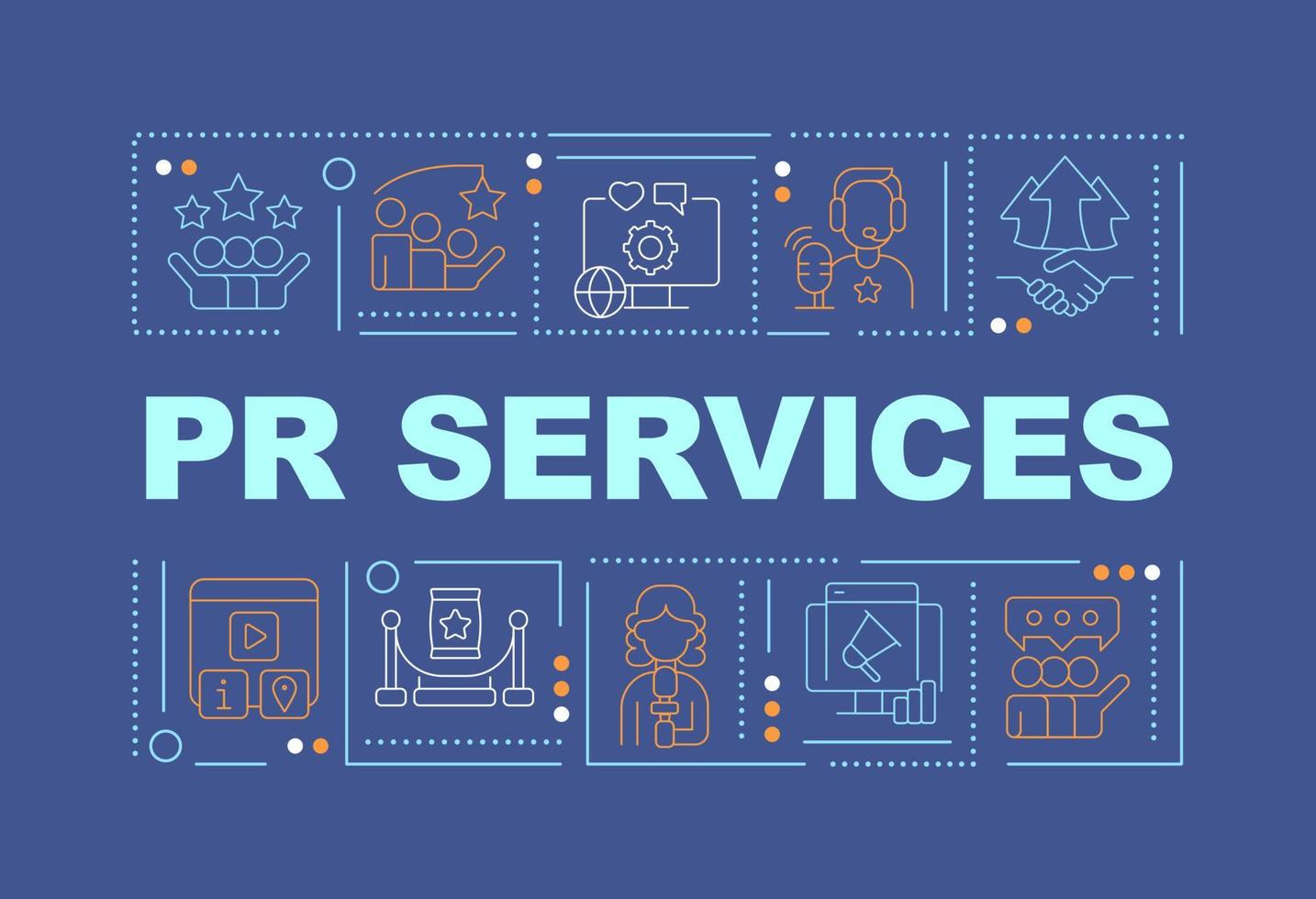 PR SERVICES