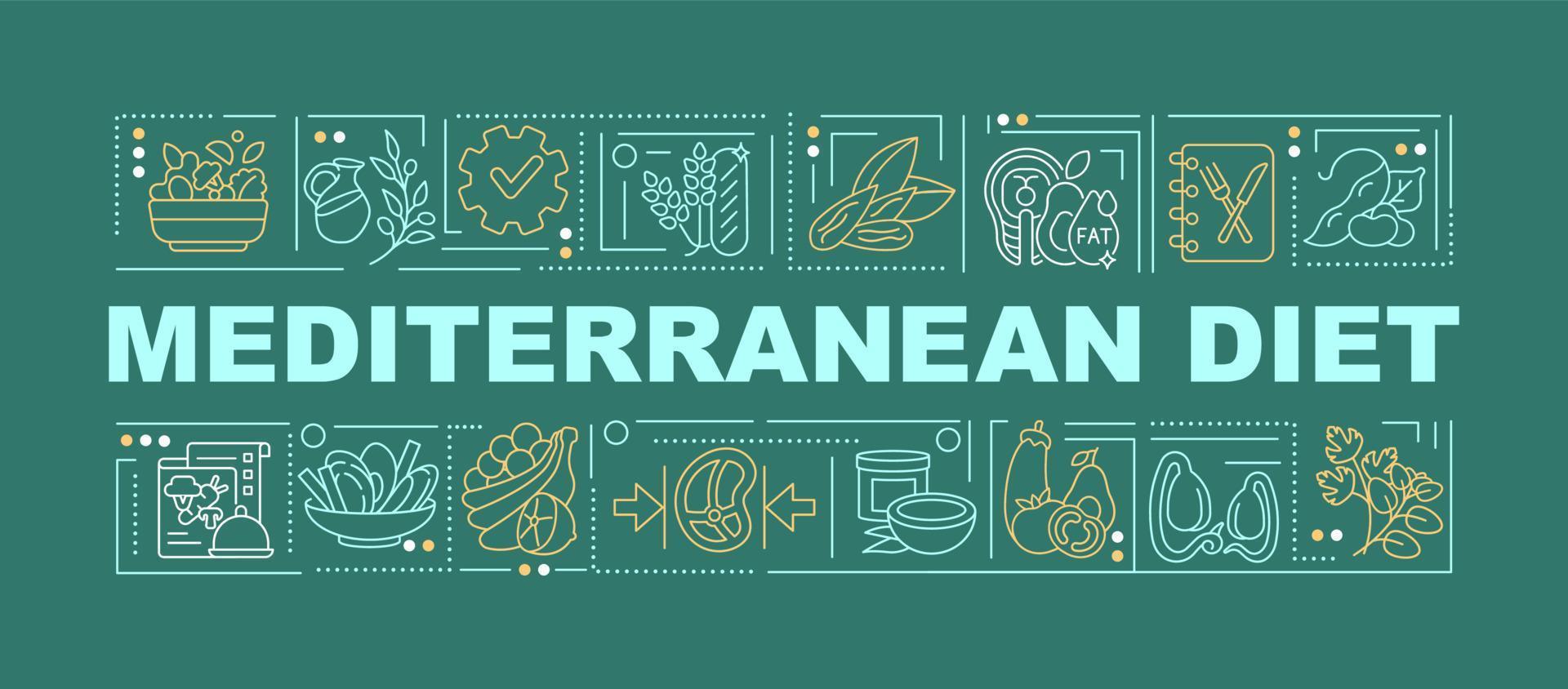 FAT

MEDITERRANEAN DIET