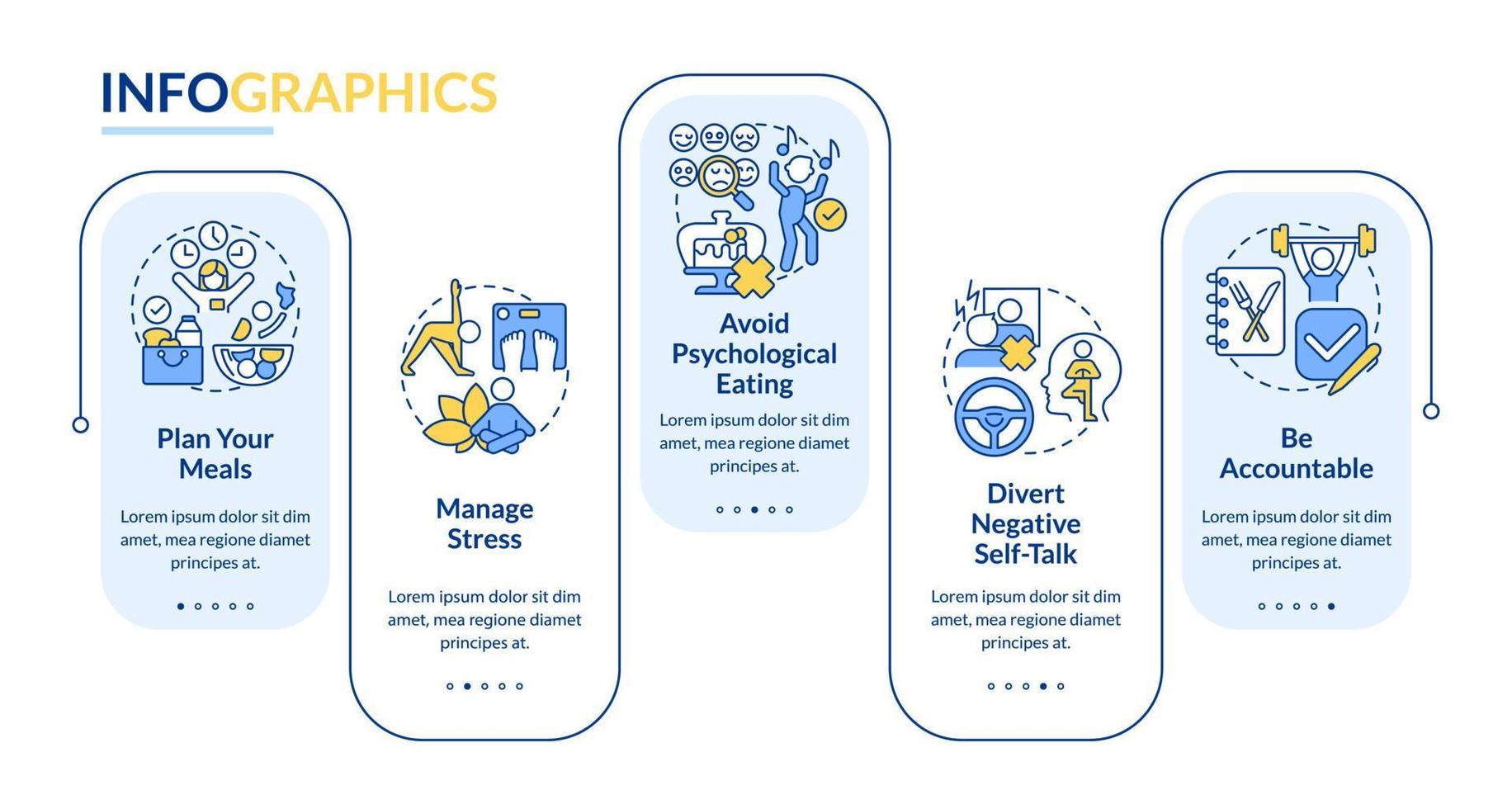 INFOGRAPHICS

Plan Your Meals

Lorem ipsum dolor sit dim amet, mea regione diamet principes at.

Manage Stress

Lorem ipsum dolor sit dim amet, mea regione diamet principes at.

Avoid Psychological Eating

Lorem ipsum dolor sit dim amet, mea regione diamet principes at.

Divert Negative Self-Talk

Lorem ipsum dolor sit dim amet, mea regione diamet principes at.

Be Accountable

Lorem ipsum dolor sit dim amet, mea regione diamet principes at.