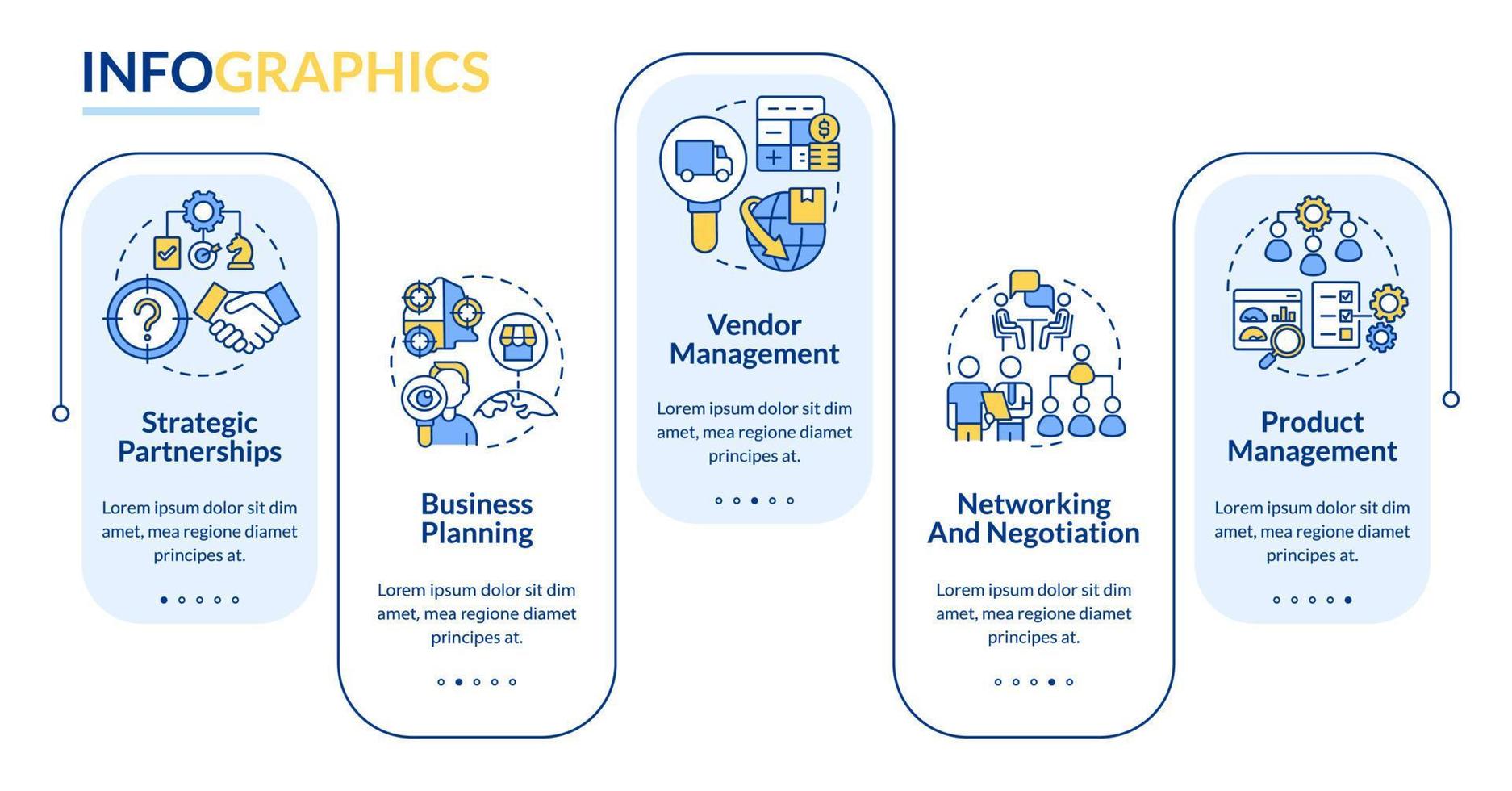 INFOGRAPHICS

Strategic Partnerships

Lorem ipsum dolor sit dim amet, mea regione diamet principes at.

Business Planning

Lorem ipsum dolor sit dim amet, mea regione diamet principes at.

Vendor Management

Lorem ipsum dolor sit dim amet, mea regione diamet principes at.

Networking And Negotiation

Lorem ipsum dolor sit dim amet, mea regione diamet principes at.

Product Management

Lorem ipsum dolor sit dim amet, mea regione diamet principes at.