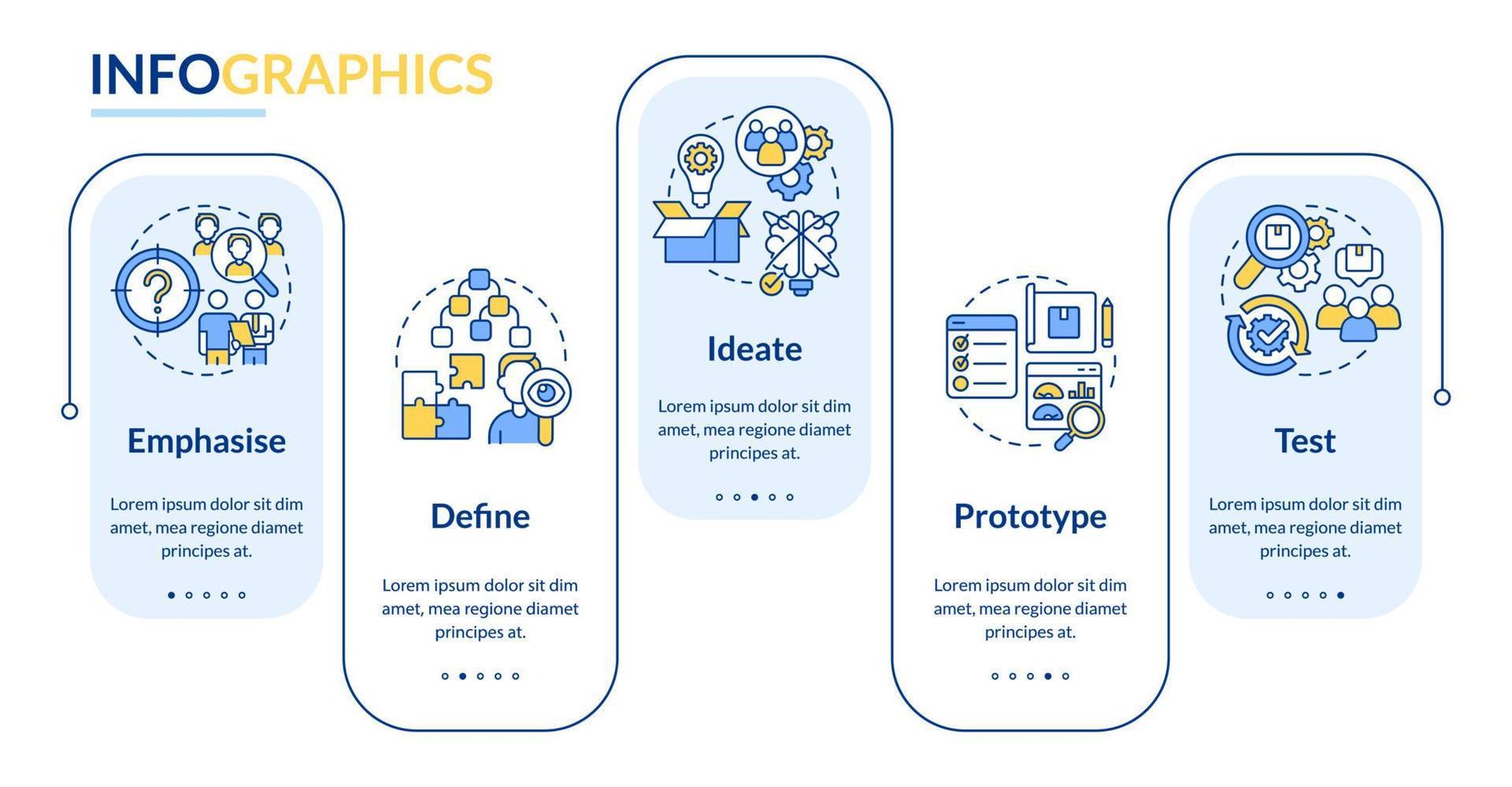 INFOGRAPHICS

Emphasise

Lorem ipsum dolor sit dim amet, mea regione diamet principes at.

Define

Lorem ipsum dolor sit dim amet, mea regione diamet principes at.

Ideate

Lorem ipsum dolor sit dim amet, mea regione diamet principes at.

Prototype

Lorem ipsum dolor sit dim amet, mea regione diamet principes at.

Test

Lorem ipsum dolor sit dim amet, mea regione diamet principes at.