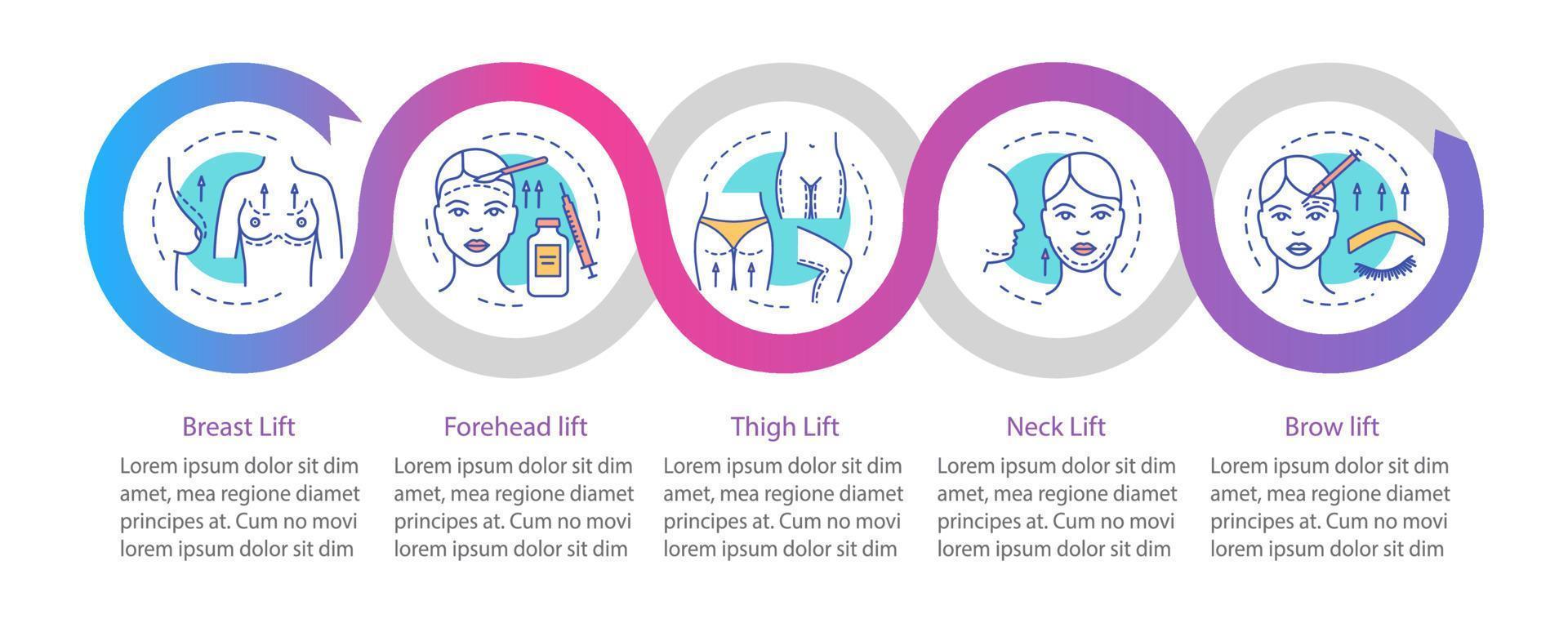 Breast Lift

Lorem ipsum dolor sit dim amet, mea regione diamet principes at. Cum no movi lorem ipsum dolor sit dim

Forehead lift

Lorem ipsum dolor sit dim amet, mea regione diamet principes at. Cum no movi lorem ipsum dolor sit dim

Thigh Lift

Lorem ipsum dolor sit dim amet, mea regione diamet principes at. Cum no movi lorem ipsum dolor sit dim

Neck Lift

Lorem ipsum dolor sit dim amet, mea regione diamet principes at. Cum no movi lorem ipsum dolor sit dim

Brow lift

Lorem ipsum dolor sit dim amet, mea regione diamet principes at. Cum no movi lorem ipsum dolor sit dim