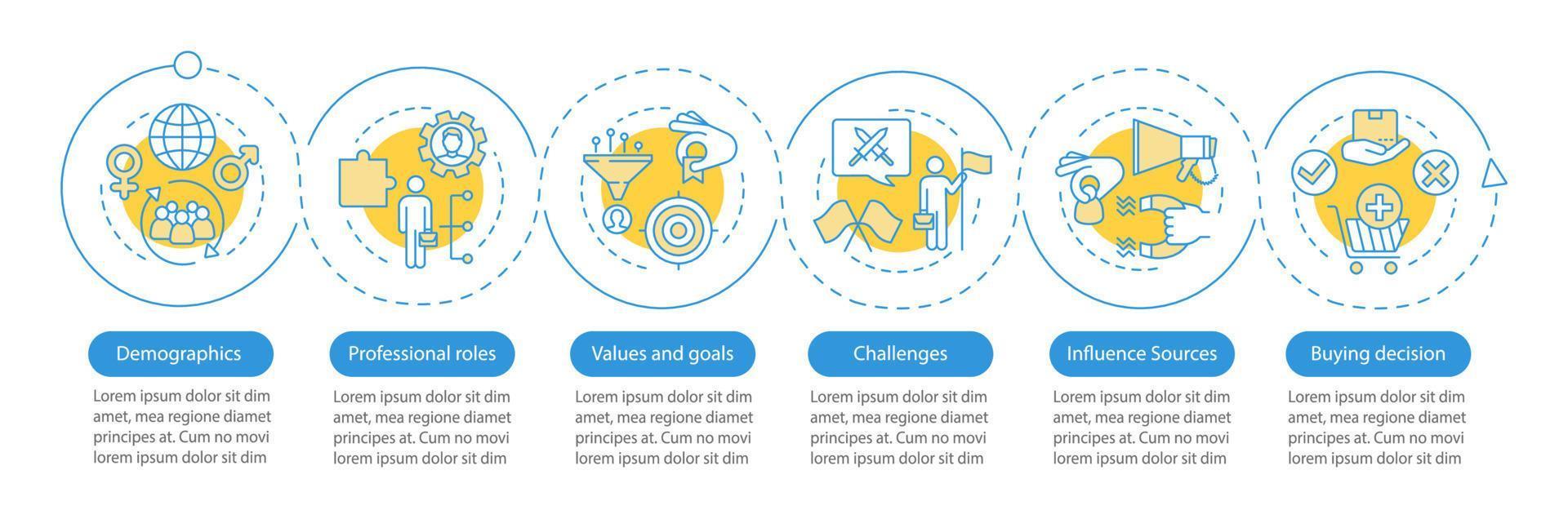 Demographics

Lorem ipsum dolor sit dim amet, mea regione diamet principes at. Cum no movi lorem ipsum dolor sit dim

Professional roles

Lorem ipsum dolor sit dim amet, mea regione diamet principes at. Cum no movi lorem ipsum dolor sit dim

Values and goals

Lorem ipsum dolor sit dim amet, mea regione diamet principes at. Cum no movi lorem ipsum dolor sit dim

Challenges

Lorem ipsum dolor sit dim amet, mea regione diamet principes at. Cum no movi lorem ipsum dolor sit dim

Influence Sources

Lorem ipsum dolor sit dim amet, mea regione diamet principes at. Cum no movi lorem ipsum dolor sit dim

Buying decision

Lorem ipsum dolor sit dim amet, mea regione diamet principes at. Cum no movi lorem ipsum dolor sit dim