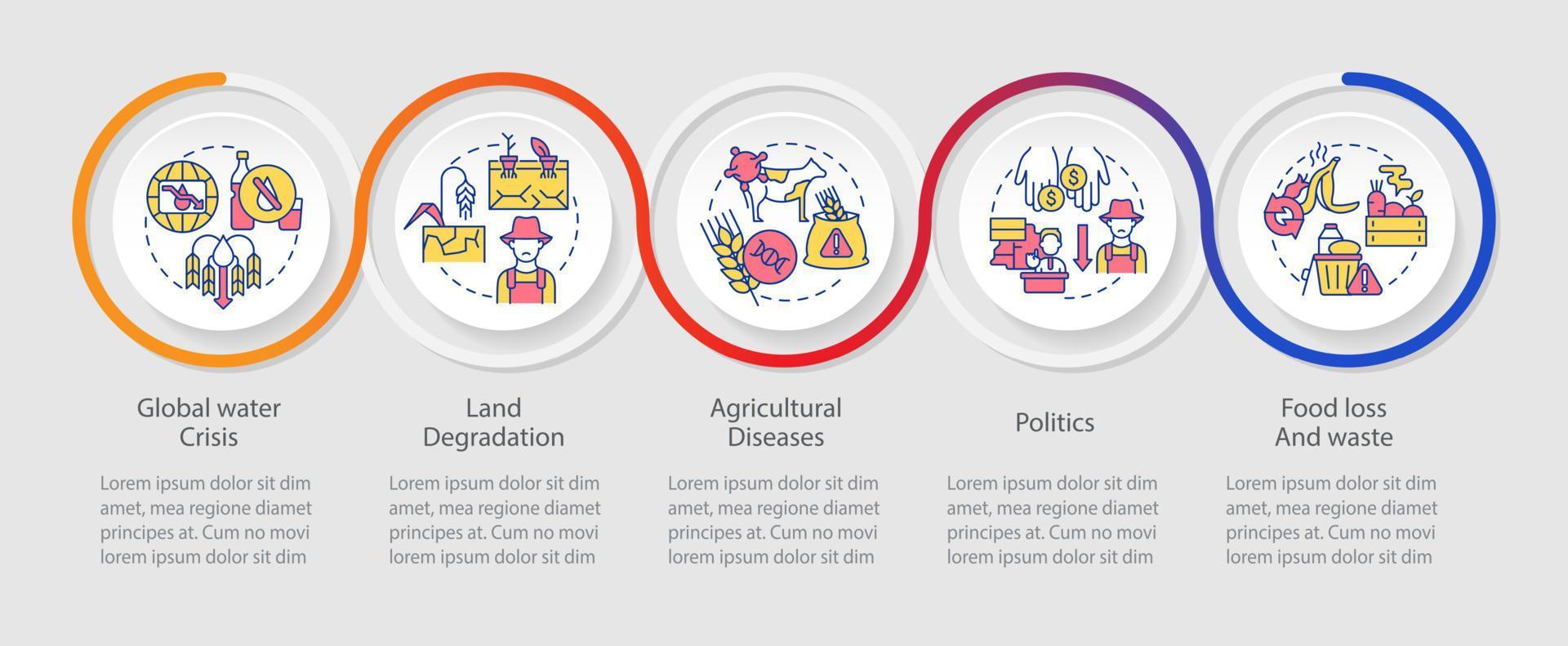 Global water Crisis

Lorem ipsum dolor sit dim amet, mea regione diamet principes at. Cum no movi lorem ipsum dolor sit dim

Land Degradation

Lorem ipsum dolor sit dim amet, mea regione diamet principes at. Cum no movi lorem ipsum dolor sit dim

Agricultural Diseases

Lorem ipsum dolor sit dim amet, mea regione diamet principes at. Cum no movi lorem ipsum dolor sit dim

Politics

Lorem ipsum dolor sit dim amet, mea regione diamet principes at. Cum no movi lorem ipsum dolor sit dim

Food loss And waste

Lorem ipsum dolor sit dim amet, mea regione diamet principes at. Cum no movi lorem ipsum dolor sit dim