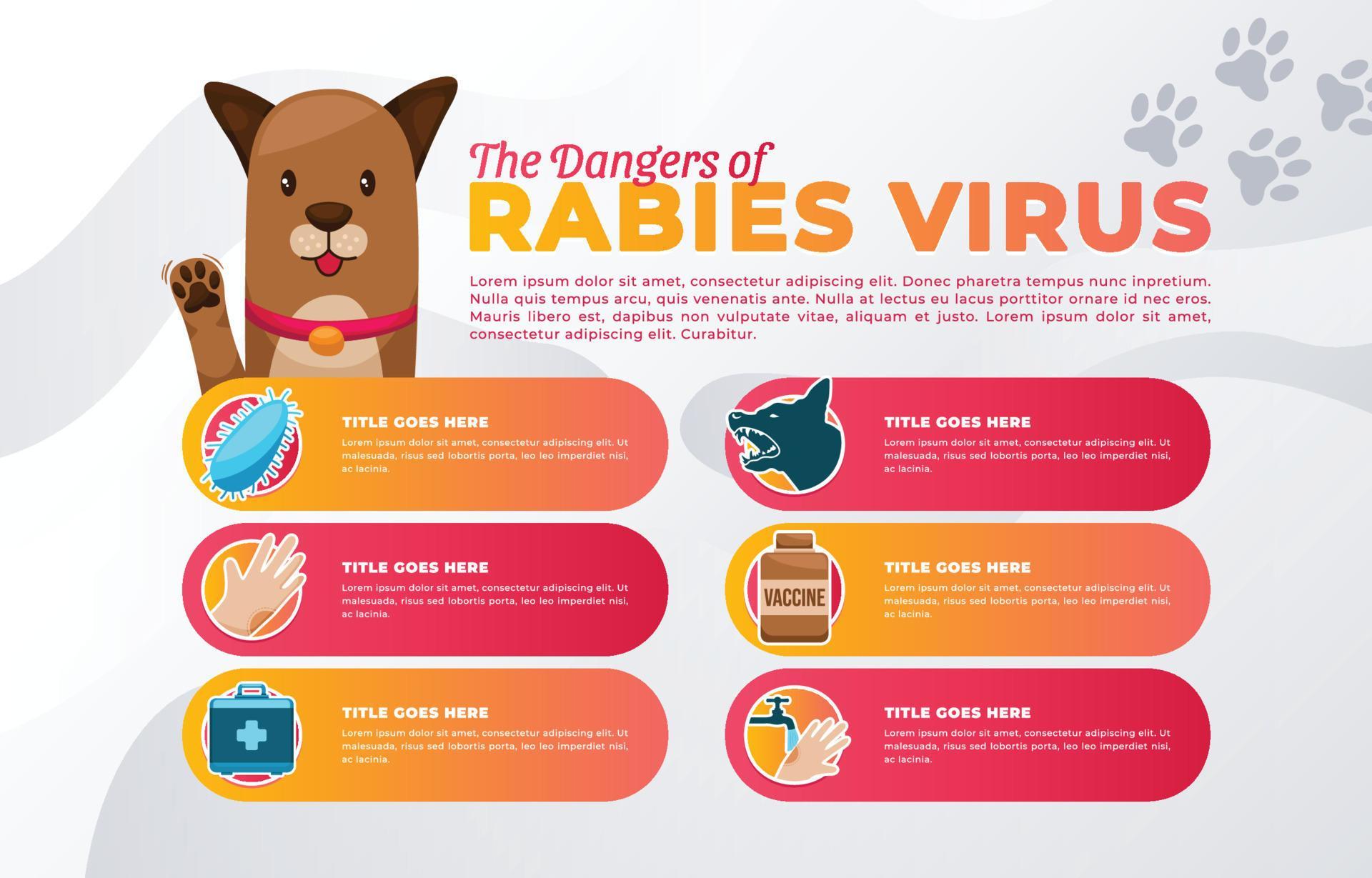 The Dangers of
RABIES VIRUS

Lorem ipsum dolor sit amet, consectetur adipiscing elit. Donec pharetra tempus nunc inpretium. Nulla quis tempus arcu, quis venenatis ante. Nulla at lectus eu lacus porttitor ornare id nec eros. Mauris libero est, dapibus non vulputate vitae, aliquam et justo. Lorem ipsum dolor sit amet, consectetur adipiscing elit. Curabitur.

TITLE GOES HERE
Lorem ipsum dolor sit amet, consectetur adipiscing elit. Ut malesuada, risus sed lobortis porta, leo leo imperdiet nisi, ac lacinia.

TITLE GOES HERE
Lorem ipsum dolor sit amet, consectetur adipiscing elit. Ut malesuada, risus sed lobortis porta, leo leo imperdiet nisi, ac lacinia.

TITLE GOES HERE
Lorem ipsum dolor sit amet, consectetur adipiscing elit. Ut malesuada, risus sed lobortis porta, leo leo imperdiet nisi, ac lacinia.

TITLE GOES HERE
Lorem ipsum dolor sit amet, consectetur adipiscing elit. Ut malesuada, risus sed lobortis porta, leo leo imperdiet nisi, ac lacinia.

VACCINE

TITLE GOES HERE
Lorem ipsum dolor sit amet, consectetur adipiscing elit. Ut malesuada, risus sed lobortis porta, leo leo imperdiet nisi, ac lacinia.

TITLE GOES HERE
Lorem ipsum dolor sit amet, consectetur adipiscing elit. Ut malesuada, risus sed lobortis porta, leo leo imperdiet nisi, ac lacinia.