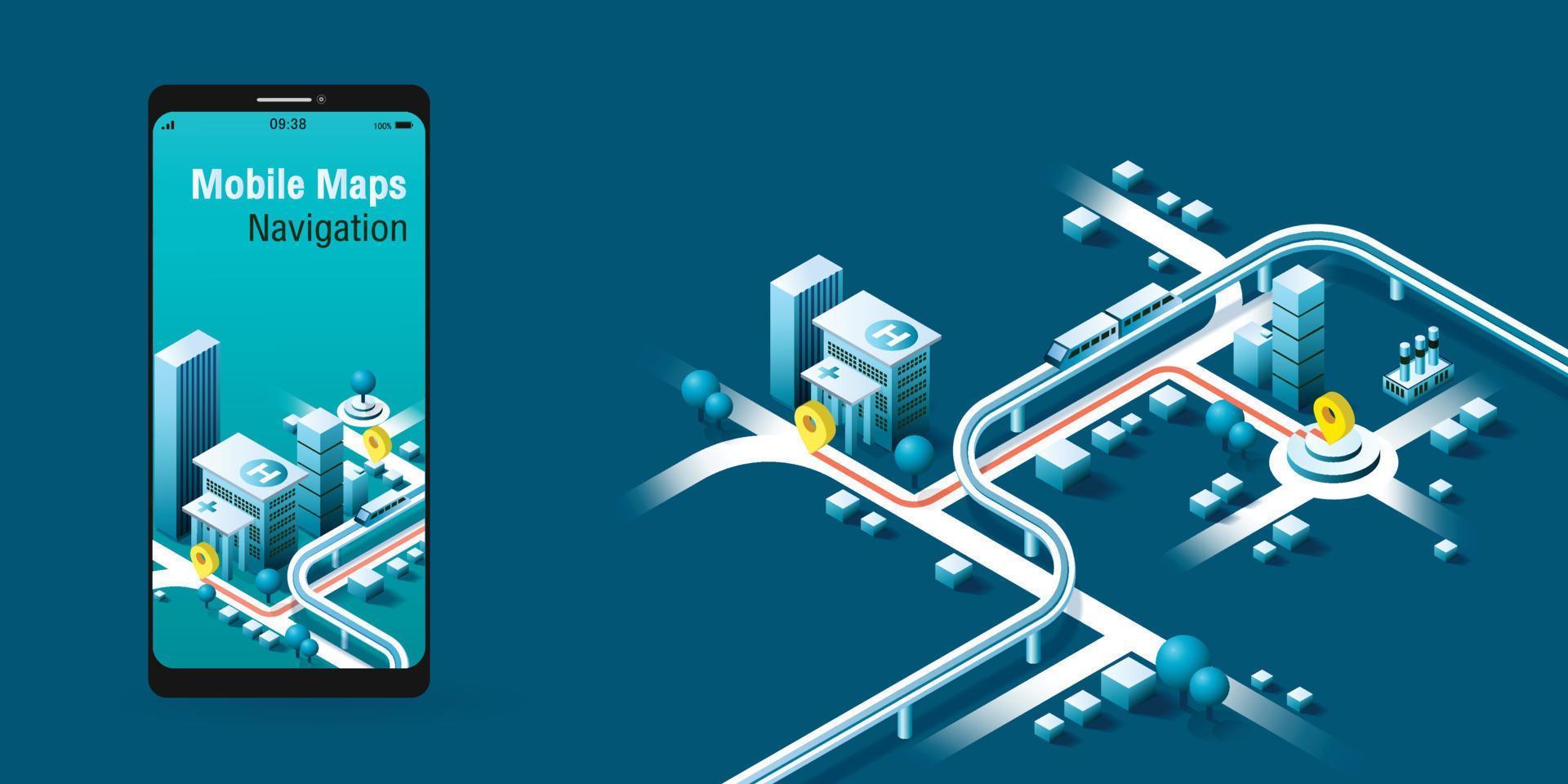 09:38
100%

Mobile Maps
Navigation

H
H