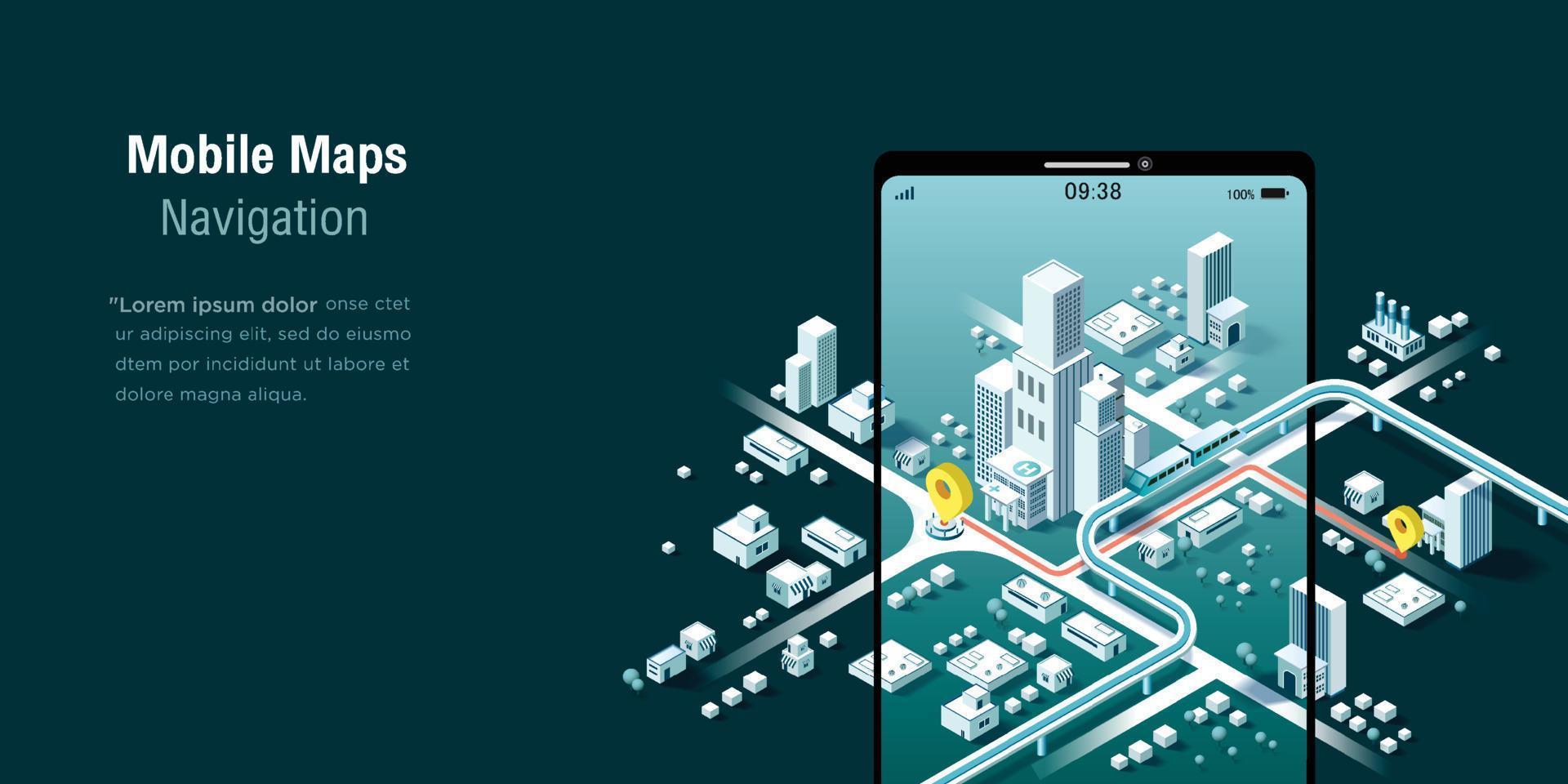 Mobile Maps
Navigation

"Lorem ipsum dolor onse ctet ur adipiscing elit, sed do eiusmo dtem por incididunt ut labore et dolore magna aliqua.

09:38

100%

H