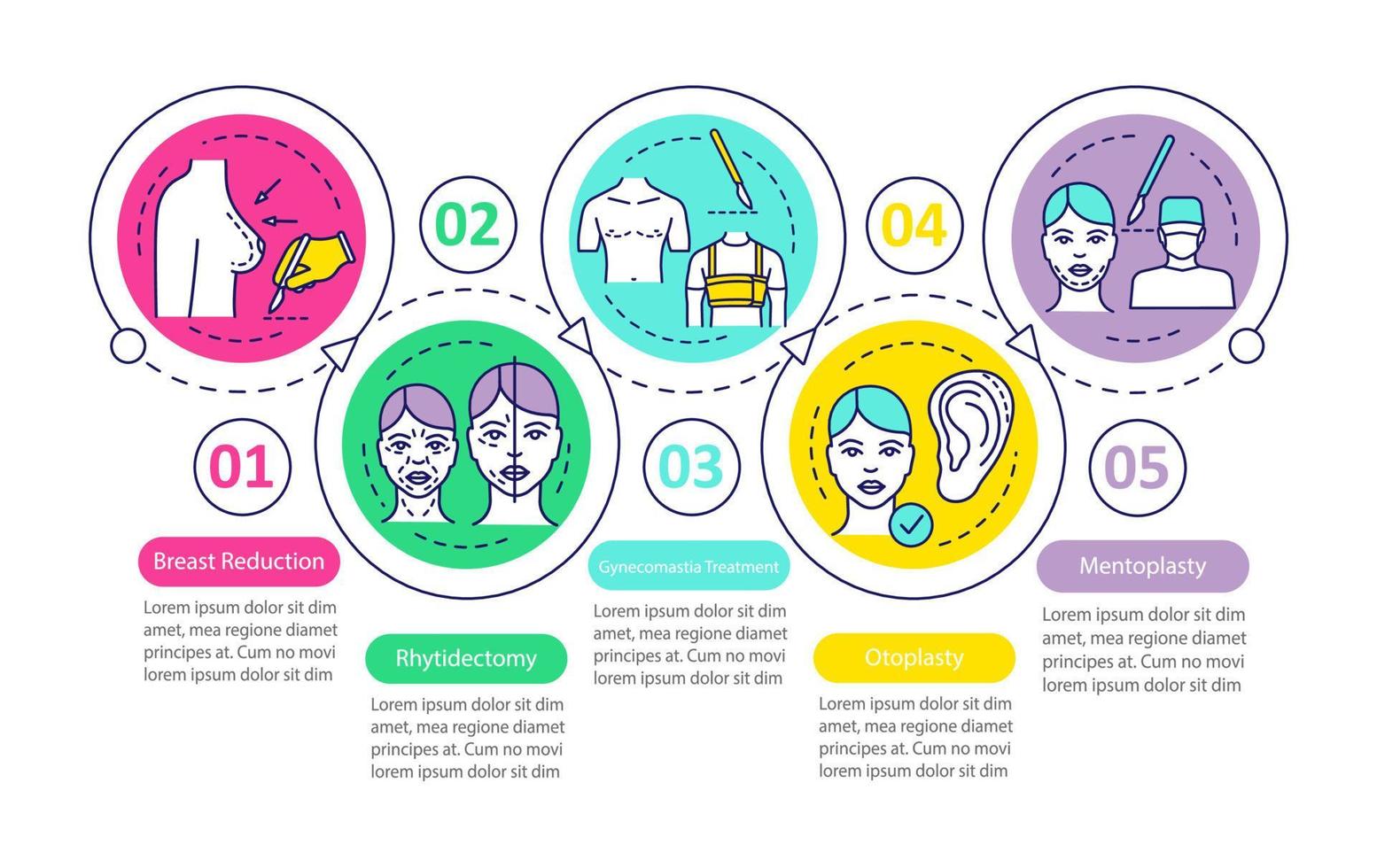 01

Breast Reduction

Lorem ipsum dolor sit dim amet, mea regione diamet principes at. Cum no movi lorem ipsum dolor sit dim

02

Rhytidectomy

Lorem ipsum dolor sit dim amet, mea regione diamet principes at. Cum no movi lorem ipsum dolor sit dim

03

Gynecomastia Treatment

Lorem ipsum dolor sit dim amet, mea regione diamet principes at. Cum no movi lorem ipsum dolor sit dim

04

Otoplasty

Lorem ipsum dolor sit dim amet, mea regione diamet principes at. Cum no movi lorem ipsum dolor sit dim

05

Mentoplasty

Lorem ipsum dolor sit dim amet, mea regione diamet principes at. Cum no movi lorem ipsum dolor sit dim