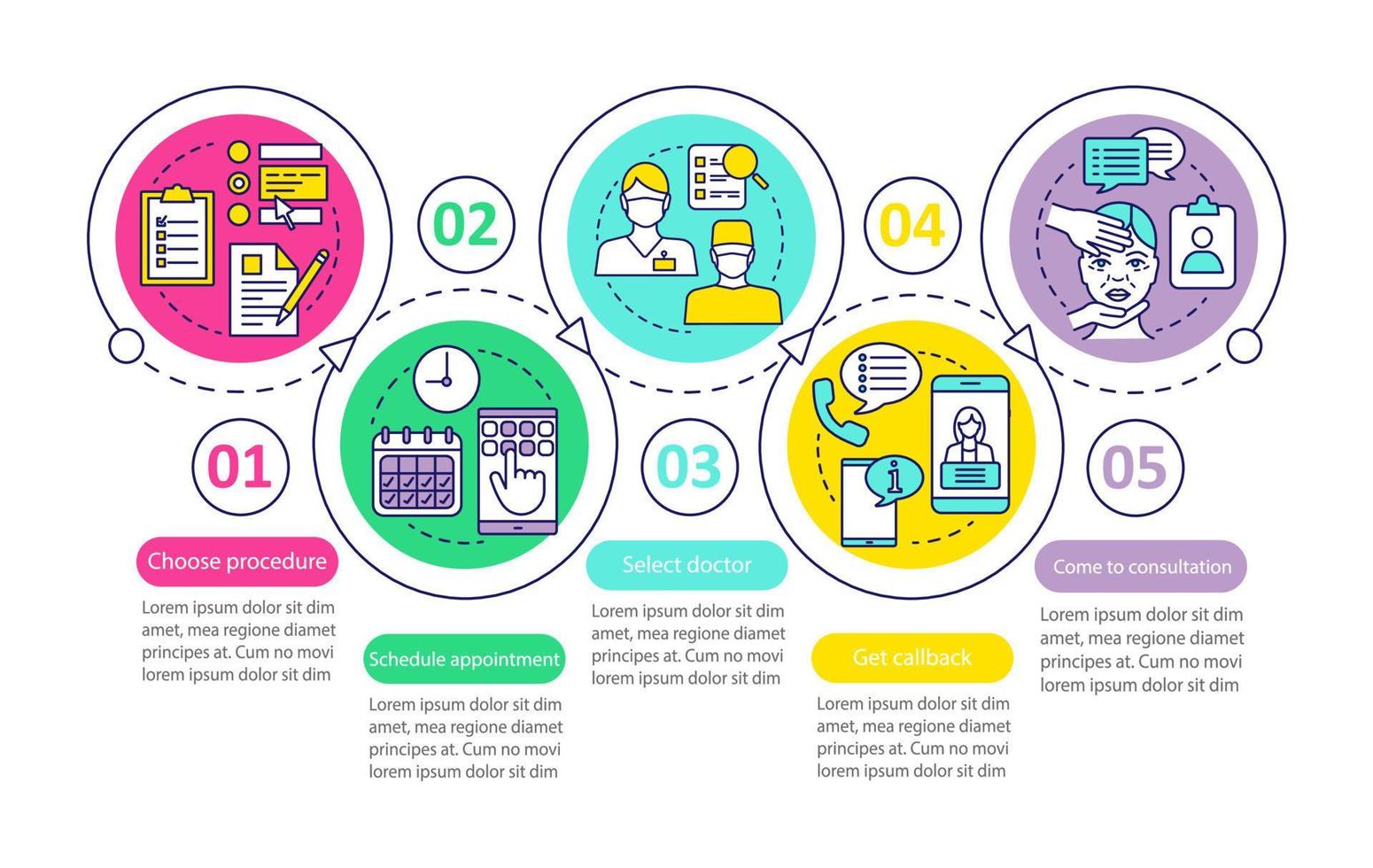 01

Choose procedure

Lorem ipsum dolor sit dim amet, mea regione diamet principes at. Cum no movi lorem ipsum dolor sit dim

02

Schedule appointment

Lorem ipsum dolor sit dim amet, mea regione diamet principes at. Cum no movi lorem ipsum dolor sit dim

03

Select doctor

Lorem ipsum dolor sit dim amet, mea regione diamet principes at. Cum no movi lorem ipsum dolor sit dim

04

Get callback

Lorem ipsum dolor sit dim amet, mea regione diamet principes at. Cum no movi lorem ipsum dolor sit dim

05

Come to consultation

Lorem ipsum dolor sit dim amet, mea regione diamet principes at. Cum no movi lorem ipsum dolor sit dim