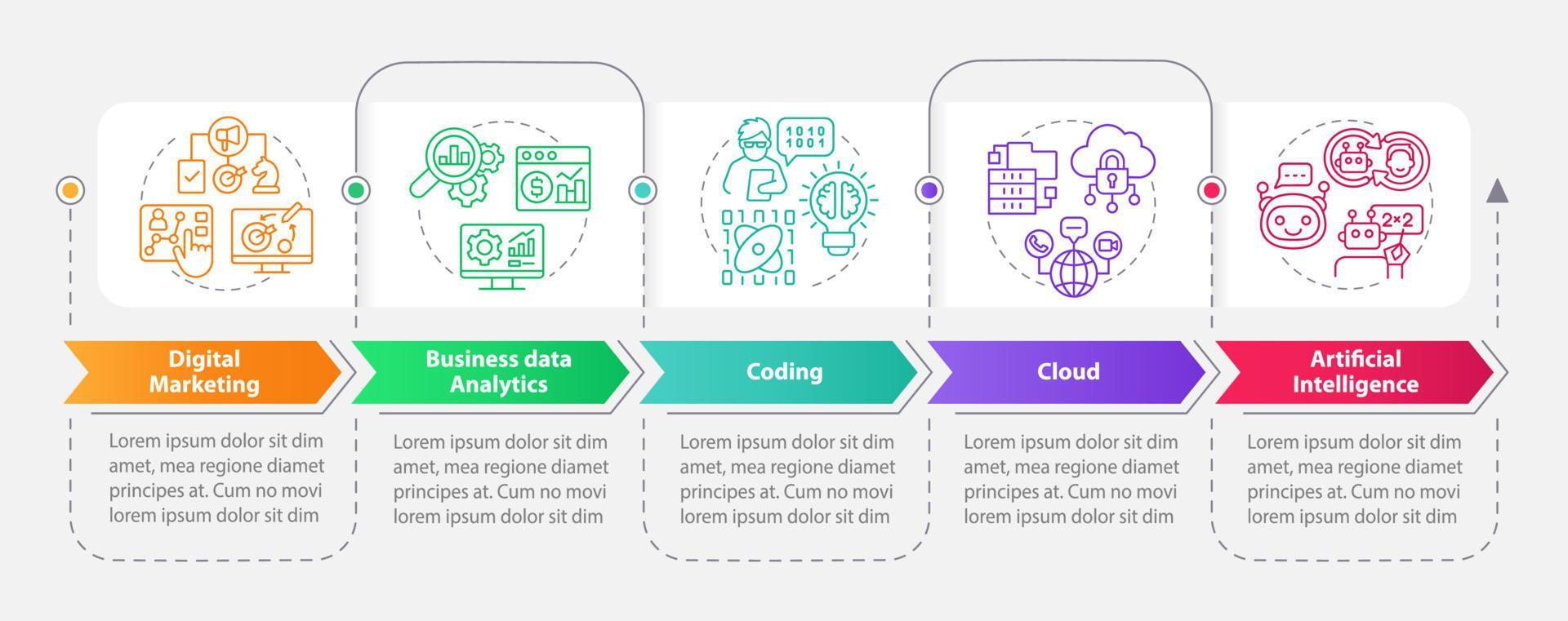 1010
1001

2×2

Digital Marketing

Lorem ipsum dolor sit dim amet, mea regione diamet principes at. Cum no movi lorem ipsum dolor sit dim

Business data Analytics

Lorem ipsum dolor sit dim amet, mea regione diamet principes at. Cum no movi lorem ipsum dolor sit dim

Coding

Lorem ipsum dolor sit dim amet, mea regione diamet principes at. Cum no movi lorem ipsum dolor sit dim

Cloud

Lorem ipsum dolor sit dim amet, mea regione diamet principes at. Cum no movi lorem ipsum dolor sit dim

Artificial Intelligence

Lorem ipsum dolor sit dim amet, mea regione diamet principes at. Cum no movi lorem ipsum dolor sit dim