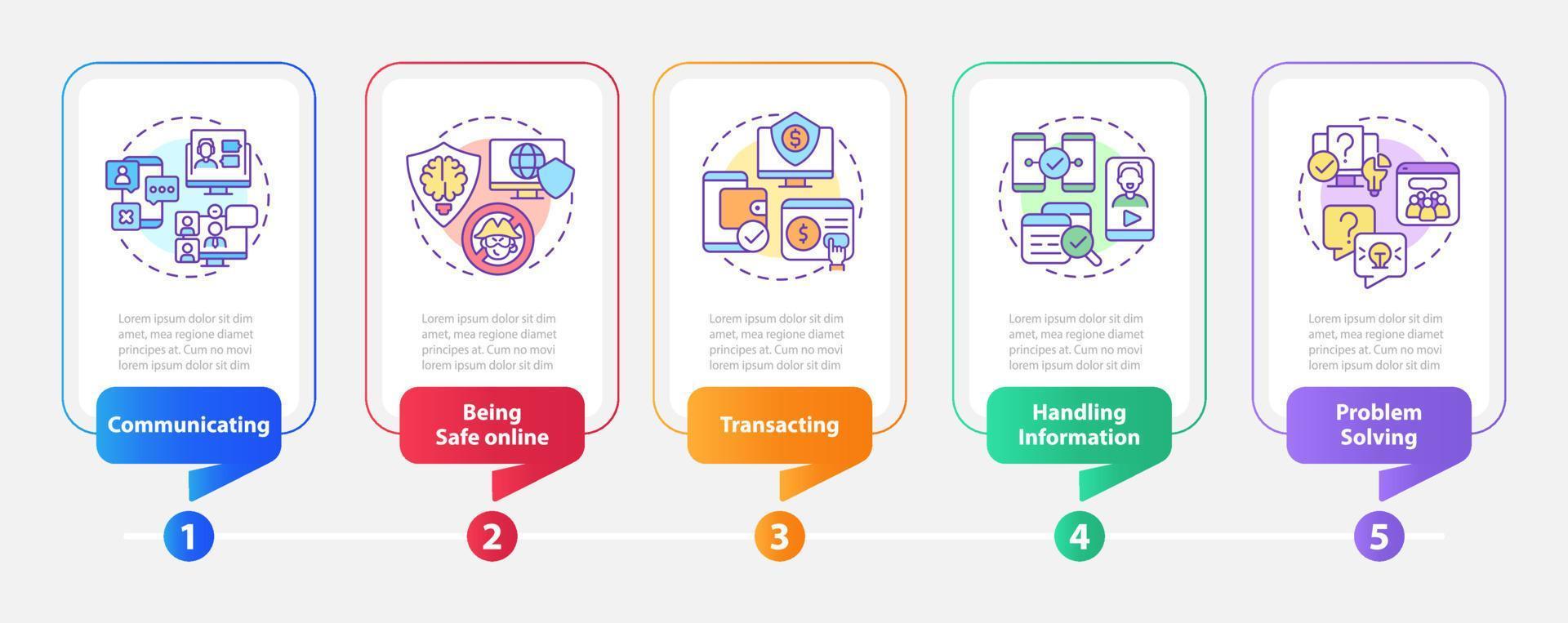 Lorem ipsum dolor sit dim amet, mea regione diamet principes at. Cum no movi lorem ipsum dolor sit dim

Communicating

1

Lorem ipsum dolor sit dim amet, mea regione diamet principes at. Cum no movi lorem ipsum dolor sit dim

Being Safe online

2

Lorem ipsum dolor sit dim amet, mea regione diamet principes at. Cum no movi lorem ipsum dolor sit dim

Transacting

3

Lorem ipsum dolor sit dim amet, mea regione diamet principes at. Cum no movi lorem ipsum dolor sit dim

Handling Information

4

Lorem ipsum dolor sit dim amet, mea regione diamet principes at. Cum no movi lorem ipsum dolor sit dim

Problem Solving

5