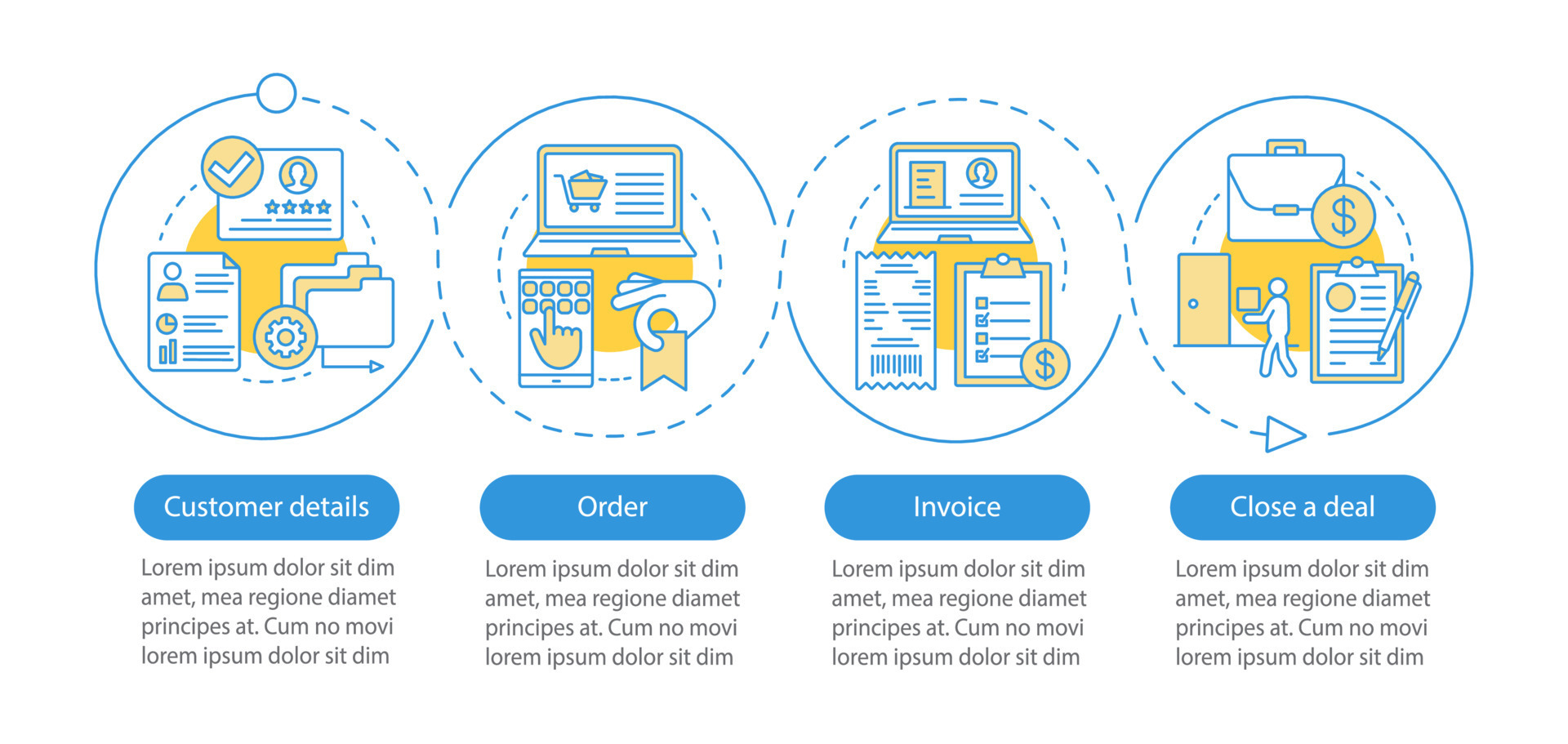 Customer details

Lorem ipsum dolor sit dim amet, mea regione diamet principes at. Cum no movi lorem ipsum dolor sit dim

Order

Lorem ipsum dolor sit dim amet, mea regione diamet principes at. Cum no movi lorem ipsum dolor sit dim

Invoice

Lorem ipsum dolor sit dim amet, mea regione diamet principes at. Cum no movi lorem ipsum dolor sit dim

Close a deal

Lorem ipsum dolor sit dim amet, mea regione diamet principes at. Cum no movi lorem ipsum dolor sit dim