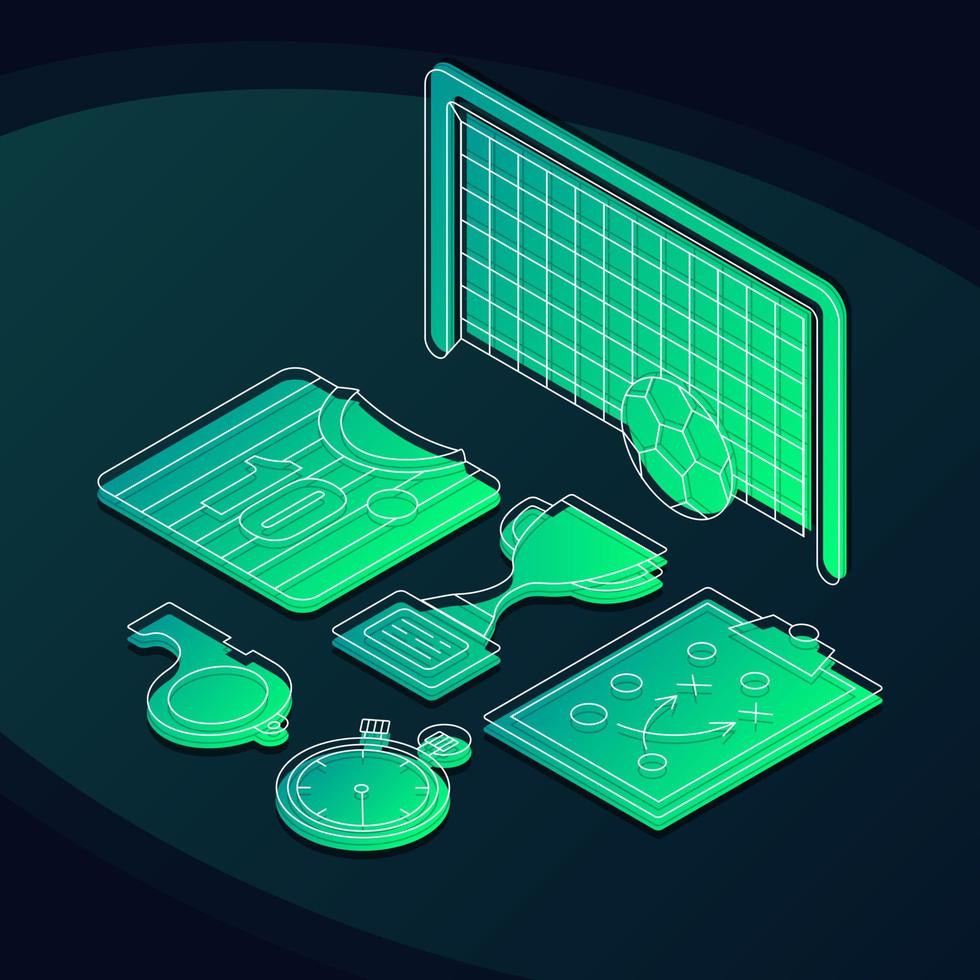 10