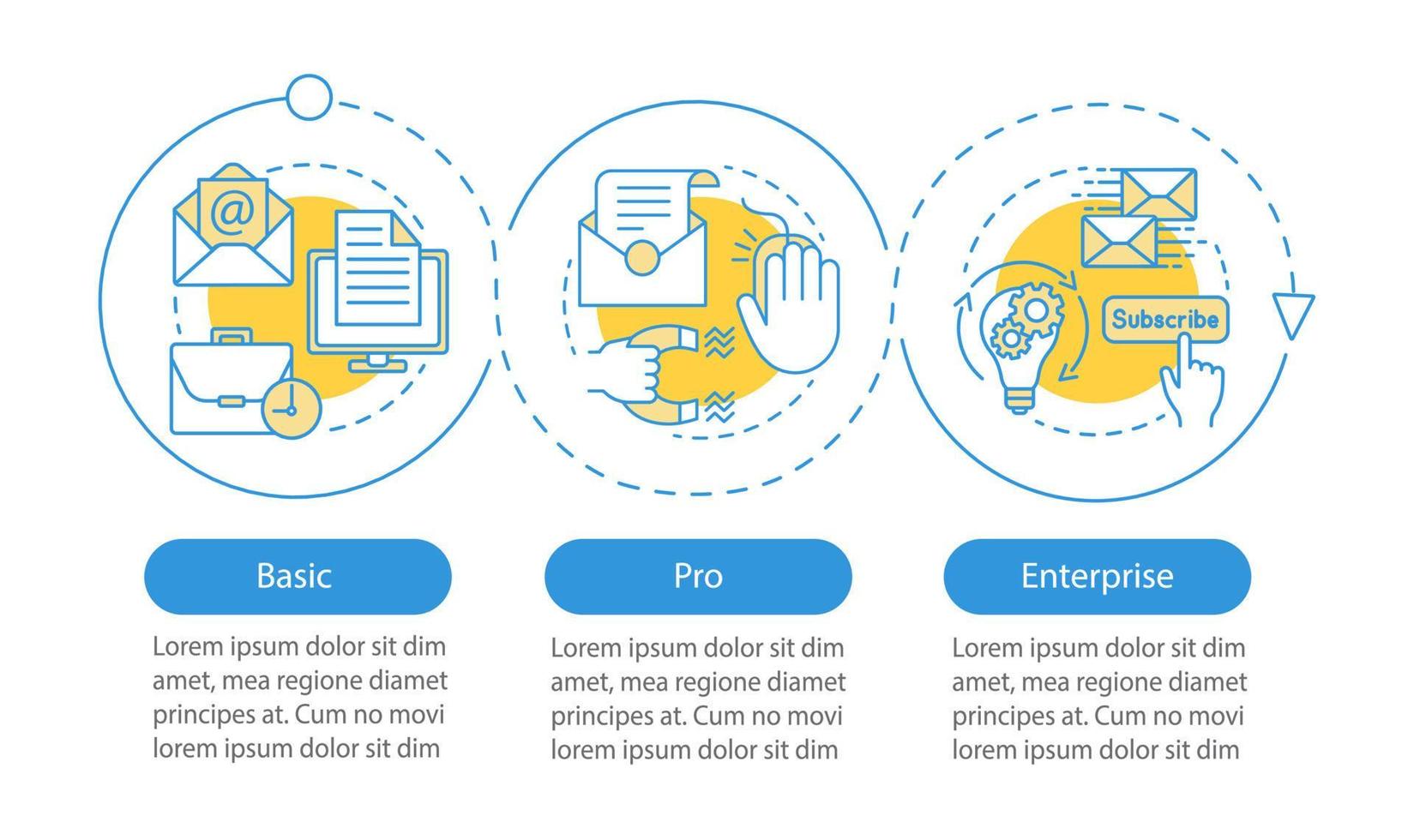 @

Subscribe

Basic

Lorem ipsum dolor sit dim amet, mea regione diamet principes at. Cum no movi lorem ipsum dolor sit dim

Pro

Lorem ipsum dolor sit dim amet, mea regione diamet principes at. Cum no movi lorem ipsum dolor sit dim

Enterprise

Lorem ipsum dolor sit dim amet, mea regione diamet principes at. Cum no movi lorem ipsum dolor sit dim