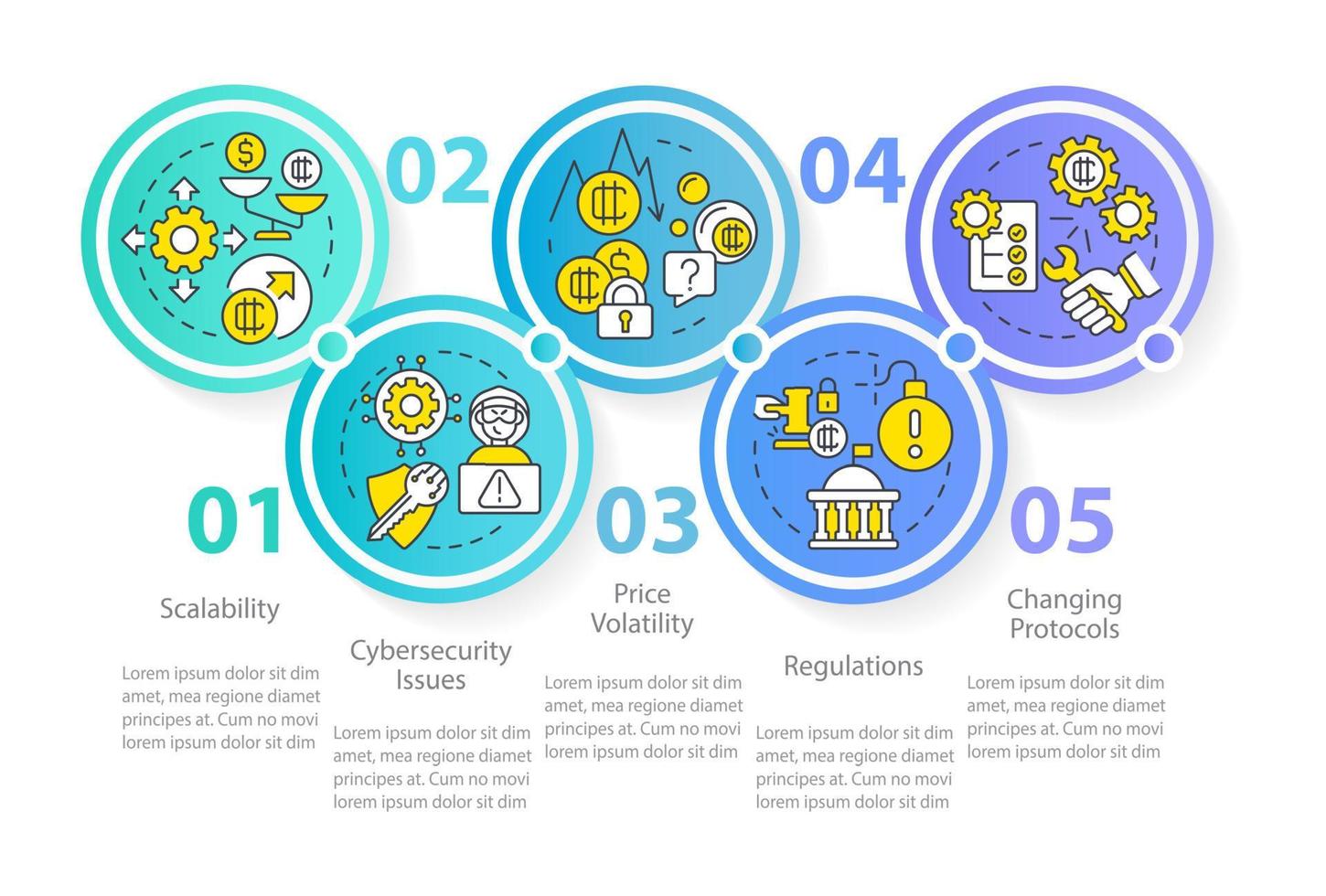 01

Scalability

Lorem ipsum dolor sit dim amet, mea regione diamet principes at. Cum no movi lorem ipsum dolor sit dim

02

Cybersecurity Issues

Lorem ipsum dolor sit dim amet, mea regione diamet principes at. Cum no movi lorem ipsum dolor sit dim

03

Price Volatility

Lorem ipsum dolor sit dim amet, mea regione diamet principes at. Cum no movi lorem ipsum dolor sit dim

04

Regulations

Lorem ipsum dolor sit dim amet, mea regione diamet principes at. Cum no movi lorem ipsum dolor sit dim

05

Changing Protocols

Lorem ipsum dolor sit dim amet, mea regione diamet principes at. Cum no movi lorem ipsum dolor sit dim