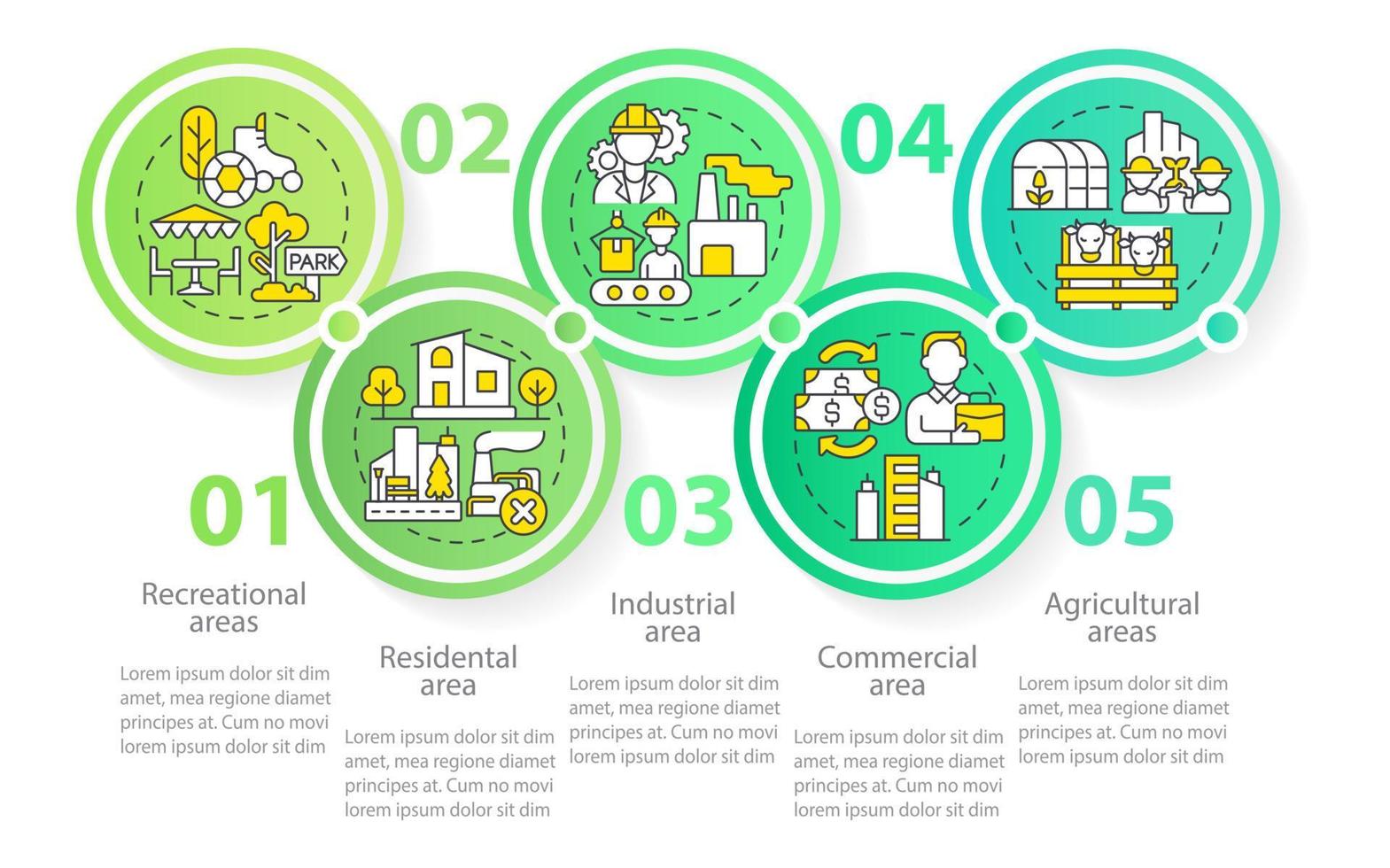 PARK

01

Recreational areas

Lorem ipsum dolor sit dim amet, mea regione diamet principes at. Cum no movi lorem ipsum dolor sit dim

02

Residental area

Lorem ipsum dolor sit dim amet, mea regione diamet principes at. Cum no movi lorem ipsum dolor sit dim

03

Industrial area

Lorem ipsum dolor sit dim amet, mea regione diamet principes at. Cum no movi lorem ipsum dolor sit dim

04

Commercial area

Lorem ipsum dolor sit dim amet, mea regione diamet principes at. Cum no movi lorem ipsum dolor sit dim

05

Agricultural areas

Lorem ipsum dolor sit dim amet, mea regione diamet principes at. Cum no movi lorem ipsum dolor sit dim