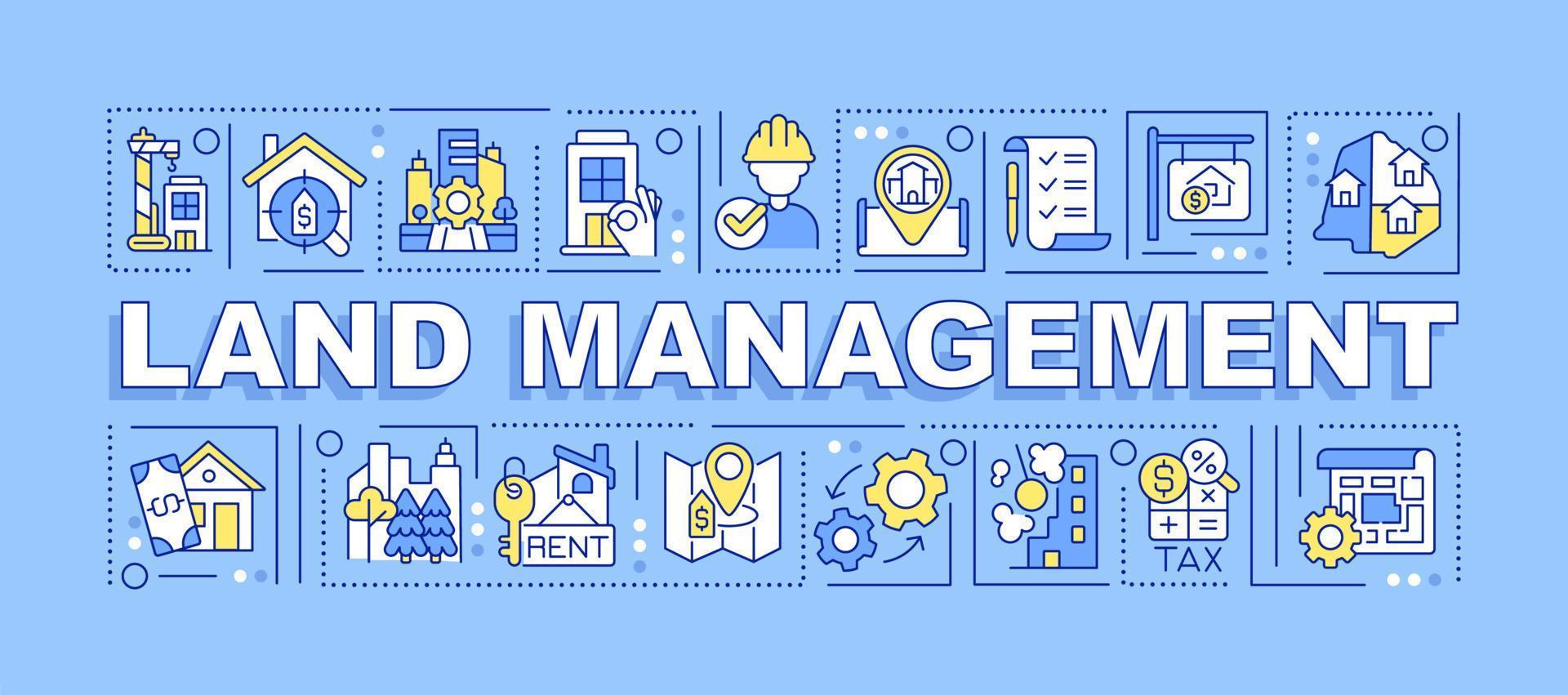 LAND MANAGEMENT

RENT

TAX