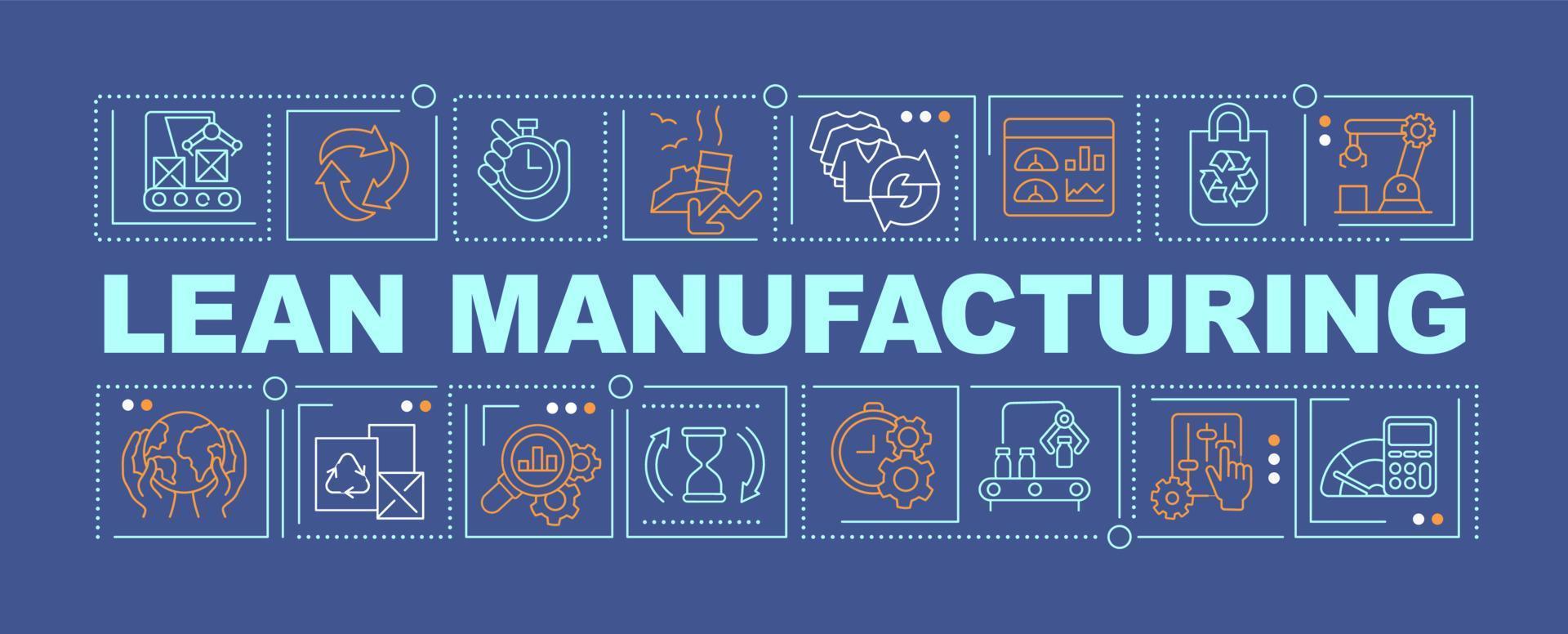 LEAN MANUFACTURING