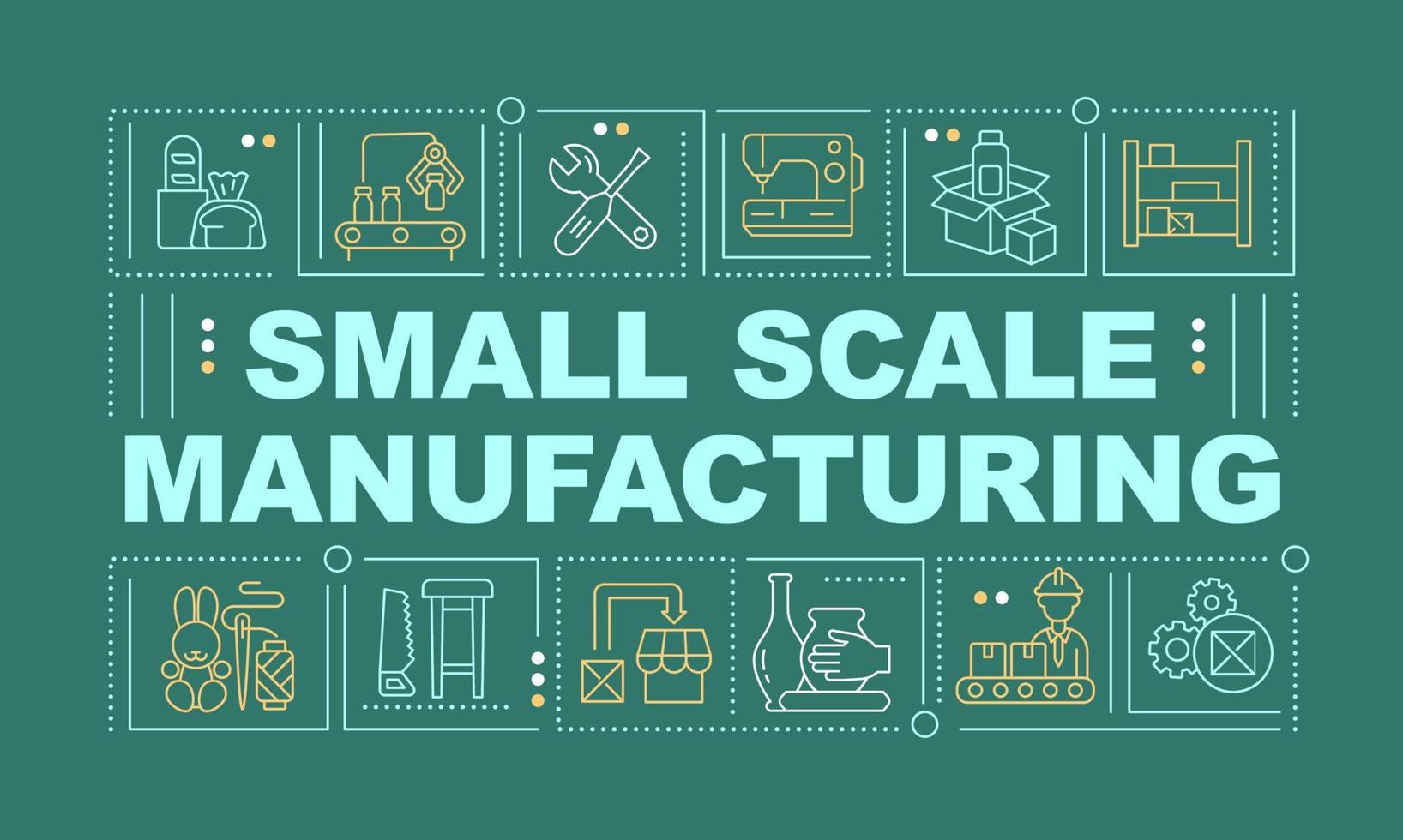 SMALL SCALE MANUFACTURING