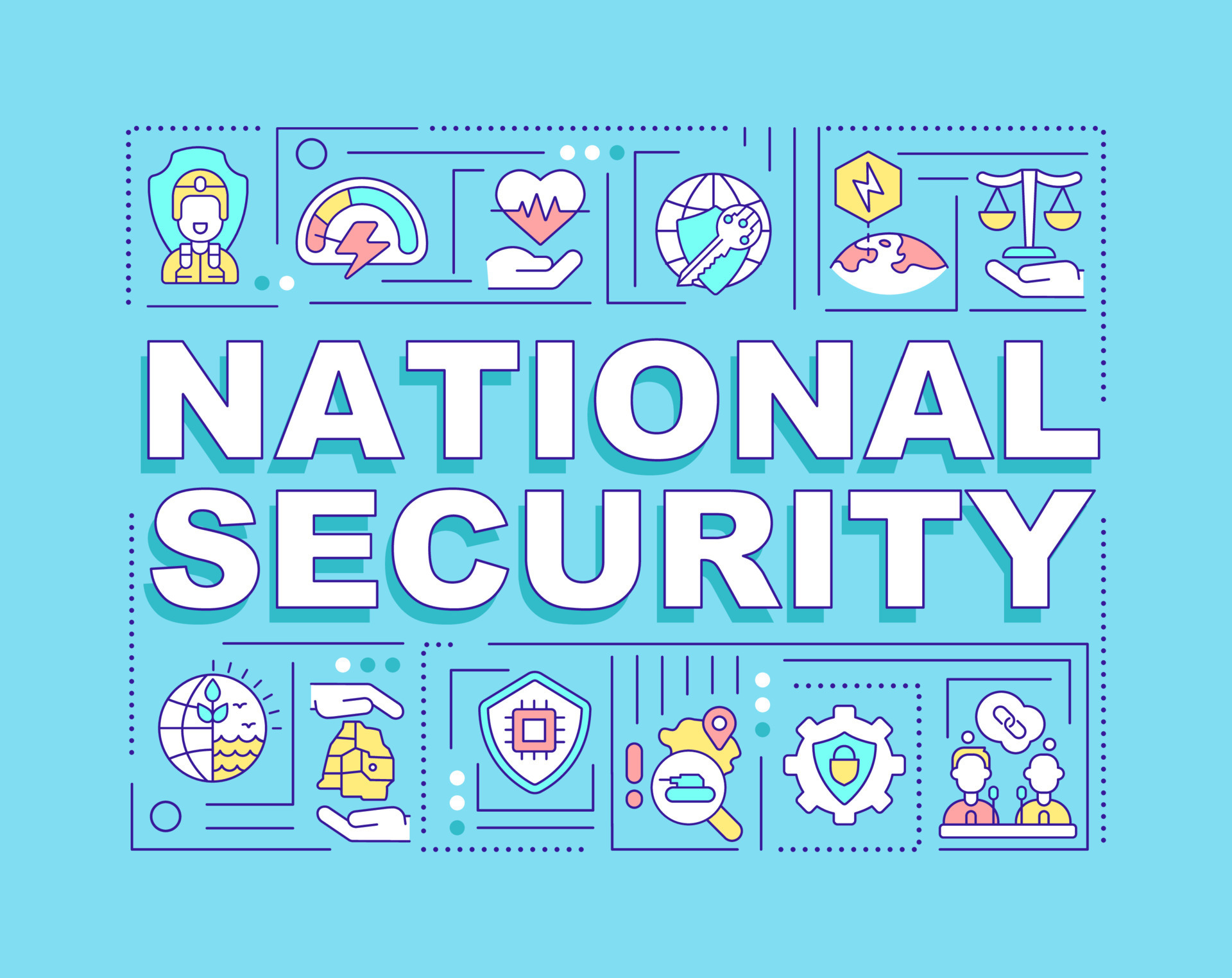 NATIONAL SECURITY