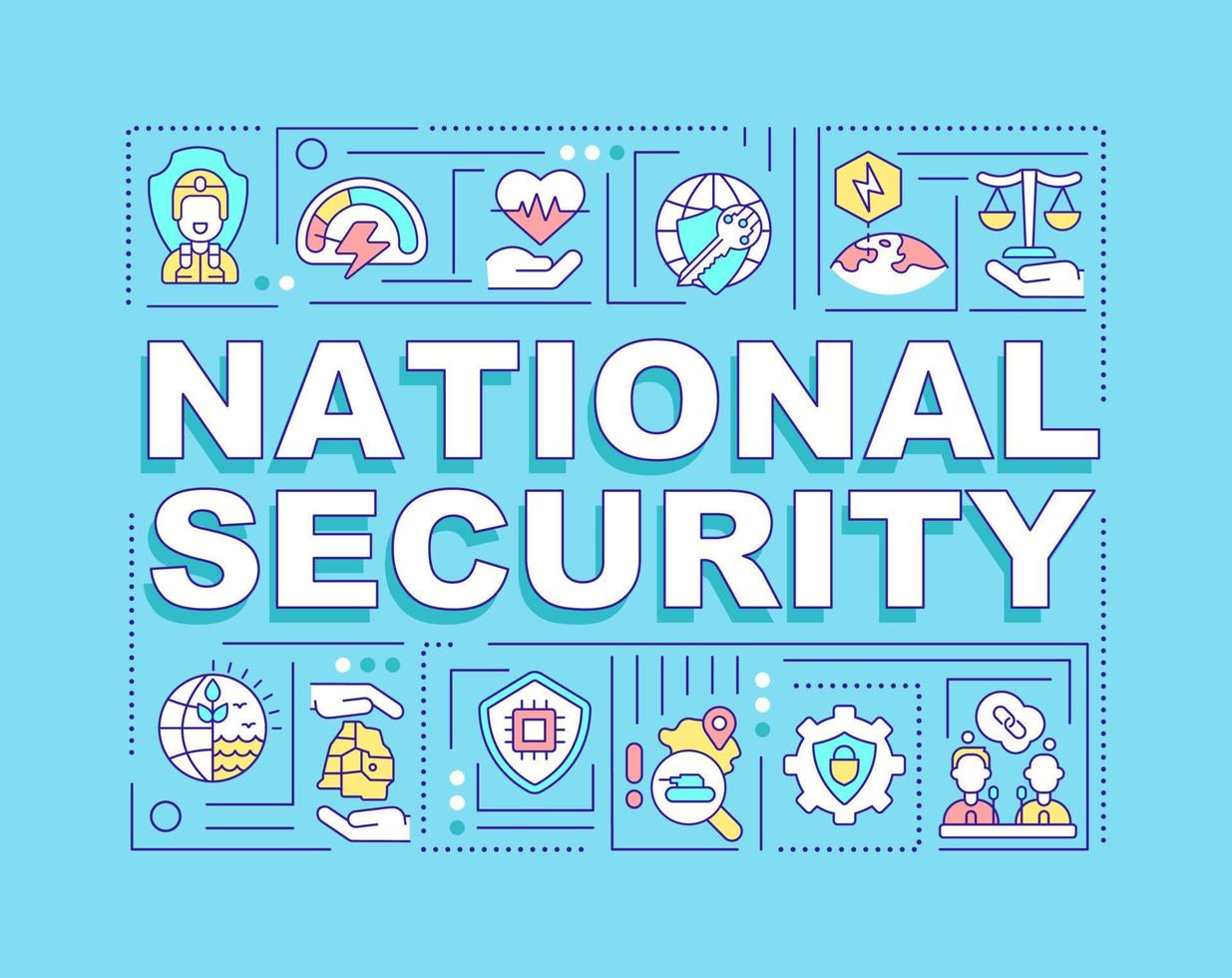 NATIONAL SECURITY