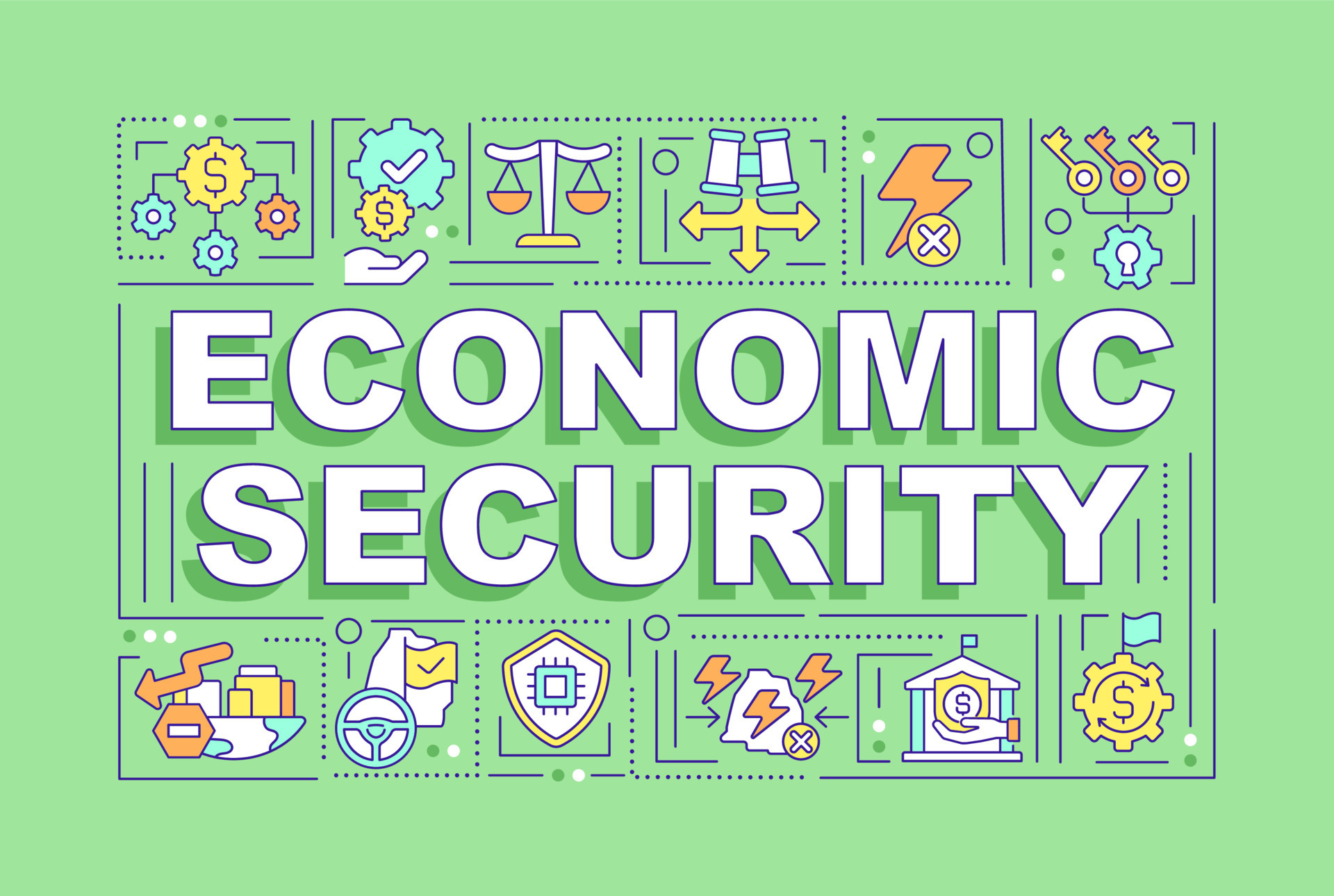 ECONOMIC SECURITY