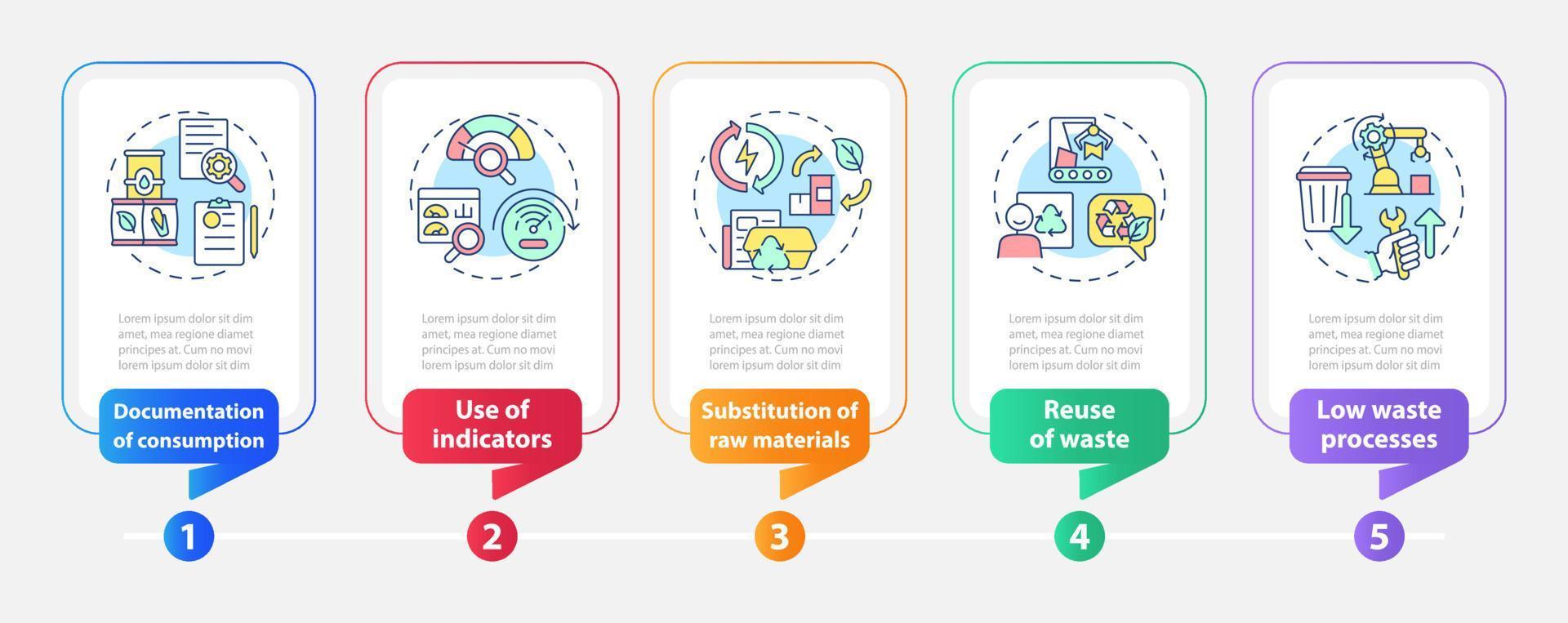 Lorem ipsum dolor sit dim amet, mea regione diamet principes at. Cum no movi lorem ipsum dolor sit dim

Documentation of consumption

1

Lorem ipsum dolor sit dim amet, mea regione diamet principes at. Cum no movi lorem ipsum dolor sit dim

Use of indicators

2

Lorem ipsum dolor sit dim amet, mea regione diamet principes at. Cum no movi lorem ipsum dolor sit dim

Substitution of raw materials

3

Lorem ipsum dolor sit dim amet, mea regione diamet principes at. Cum no movi lorem ipsum dolor sit dim

Reuse of waste

4

Lorem ipsum dolor sit dim amet, mea regione diamet principes at. Cum no movi lorem ipsum dolor sit dim

Low waste processes

5