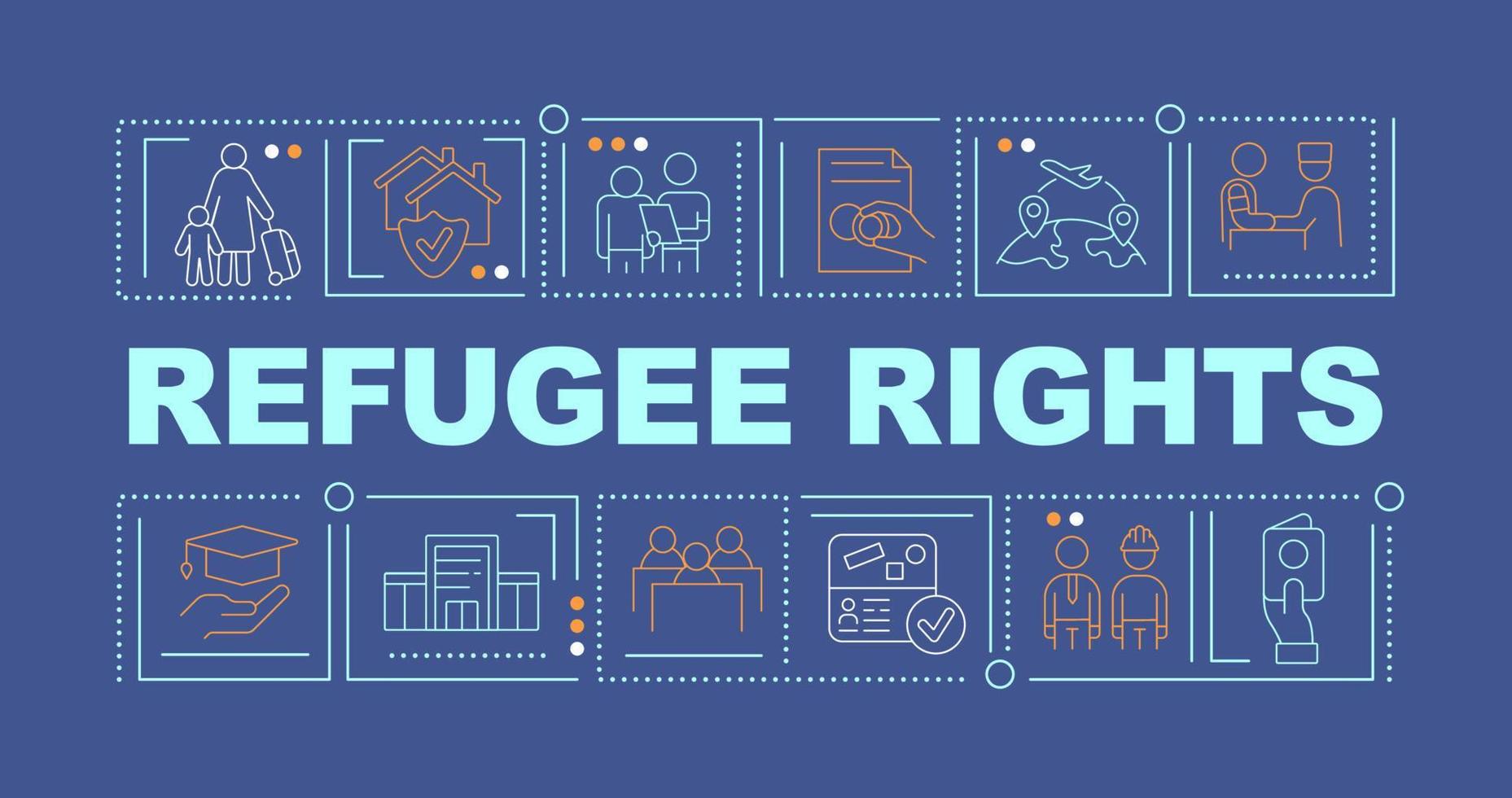 REFUGEE RIGHTS