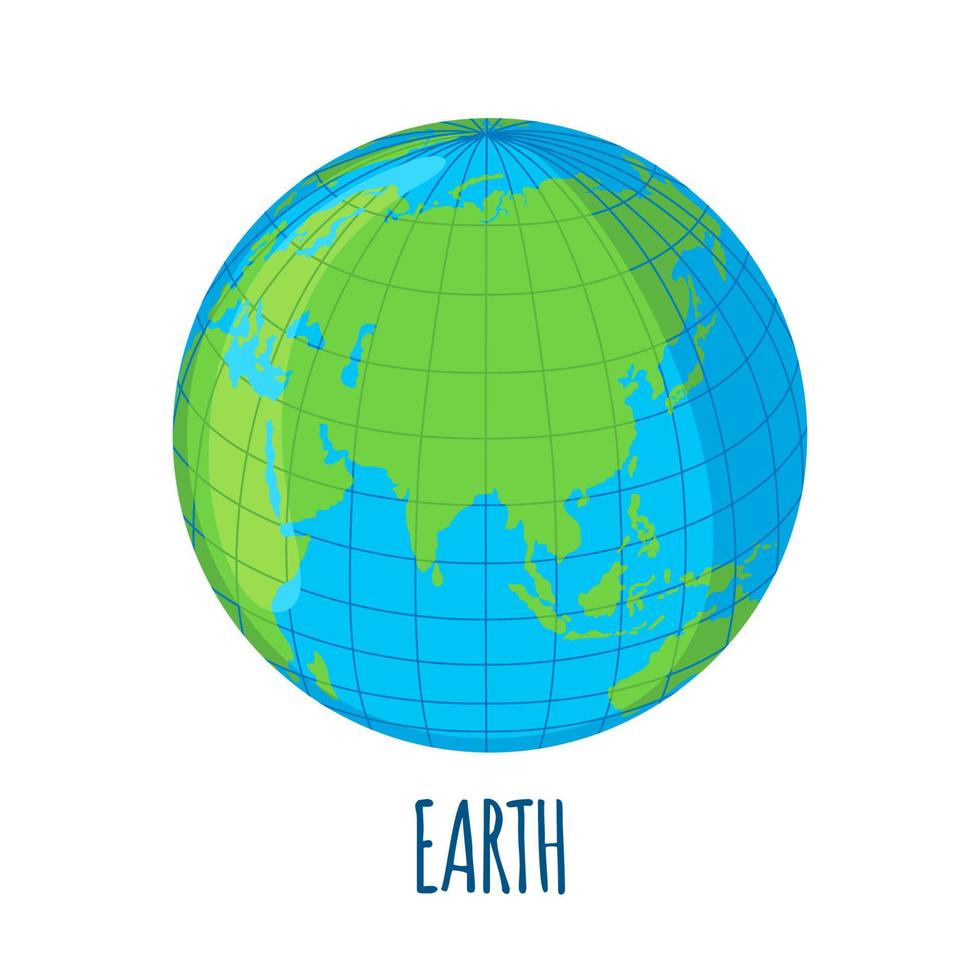 EARTH