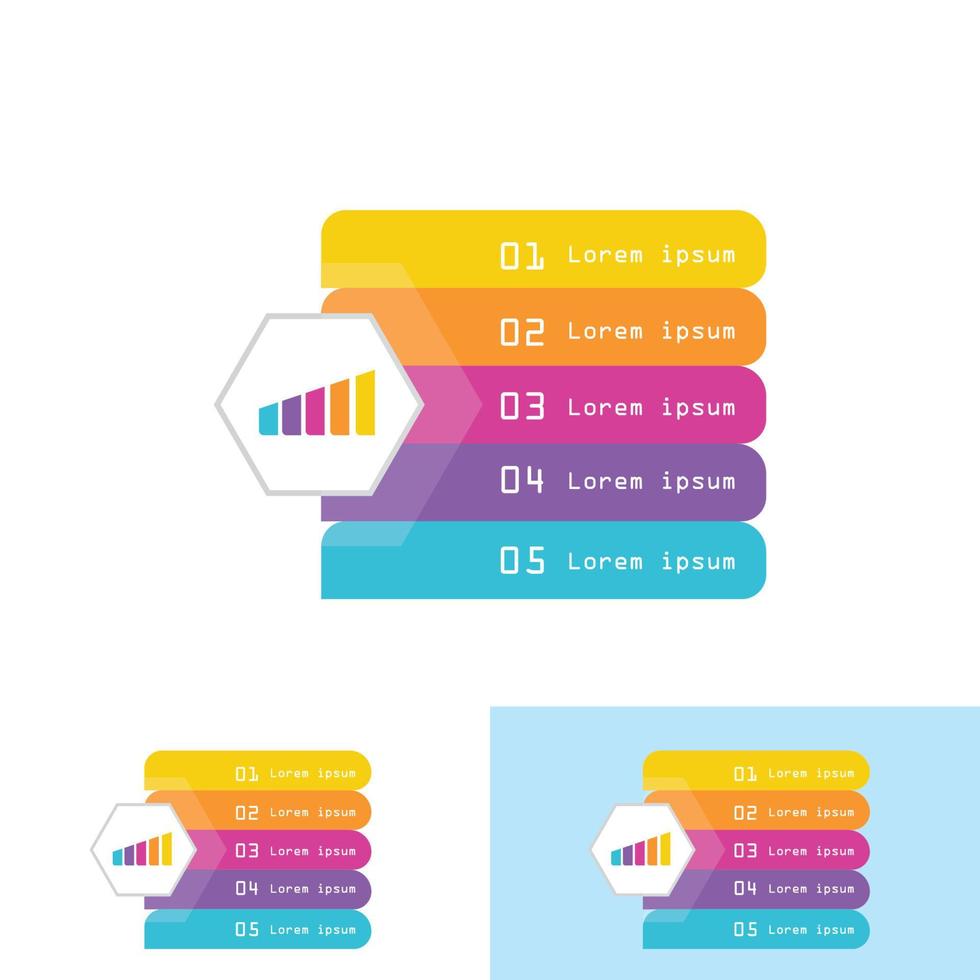 01 Lorem ipsum
02 Lorem ipsum
03 Lorem ipsum
04 Lorem ipsum
05 Lorem ipsum

01 Lorem ipsum
02 Lorem ipsum
03 Lorem ipsum
04 Lorem ipsum
05 Lorem ipsum

01 Lorem ipsum
02 Lorem ipsum
03 Lorem ipsum
04 Lorem ipsum
05 Lorem ipsum