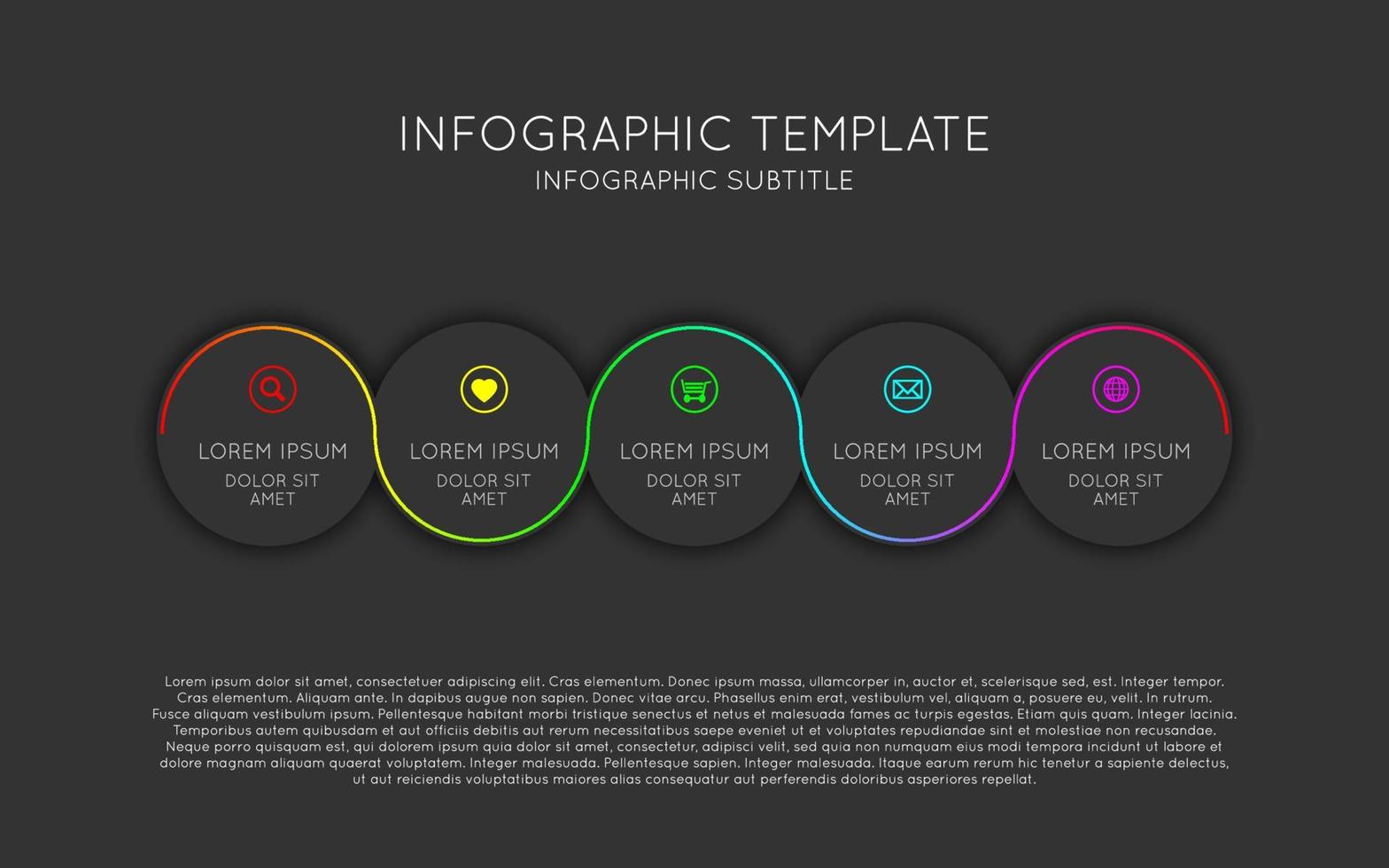 INFOGRAPHIC TEMPLATE
INFOGRAPHIC SUBTITLE

LOREM IPSUM
DOLOR SIT AMET

LOREM IPSUM
DOLOR SIT AMET

LOREM IPSUM
DOLOR SIT AMET

LOREM IPSUM
DOLOR SIT AMET

LOREM IPSUM
DOLOR SIT AMET

Lorem ipsum dolor sit amet, consectetuer adipiscing elit. Cras elementum. Donec ipsum massa, ullamcorper in, auctor et, scelerisque sed, est. Integer tempor. Cras elementum. Aliquam ante. In dapibus augue non sapien. Donec vitae arcu. Phasellus enim erat, vestibulum vel, aliquam a, posuere eu, velit. In rutrum. Fusce aliquam vestibulum ipsum. Pellentesque habitant morbi tristique senectus et netus et malesuada fames ac turpis egestas. Etiam quis quam. Integer lacinia. Temporibus autem quibusdam et aut officiis debitis aut rerum necessitatibus saepe eveniet ut et voluptates repudiandae sint et molestiae non recusandae. Neque porro quisquam est, qui dolorem ipsum quia dolor sit amet, consectetur, adipisci velit, sed quia non numquam eius modi tempora incidunt ut labore et dolore magnam aliquam quaerat voluptatem. Integer malesuada. Pellentesque sapien. Integer malesuada. Itaque earum rerum hic tenetur a sapiente delectus, ut aut reiciendis voluptatibus maiores alias consequatur aut perferendis doloribus asperiores repellat.