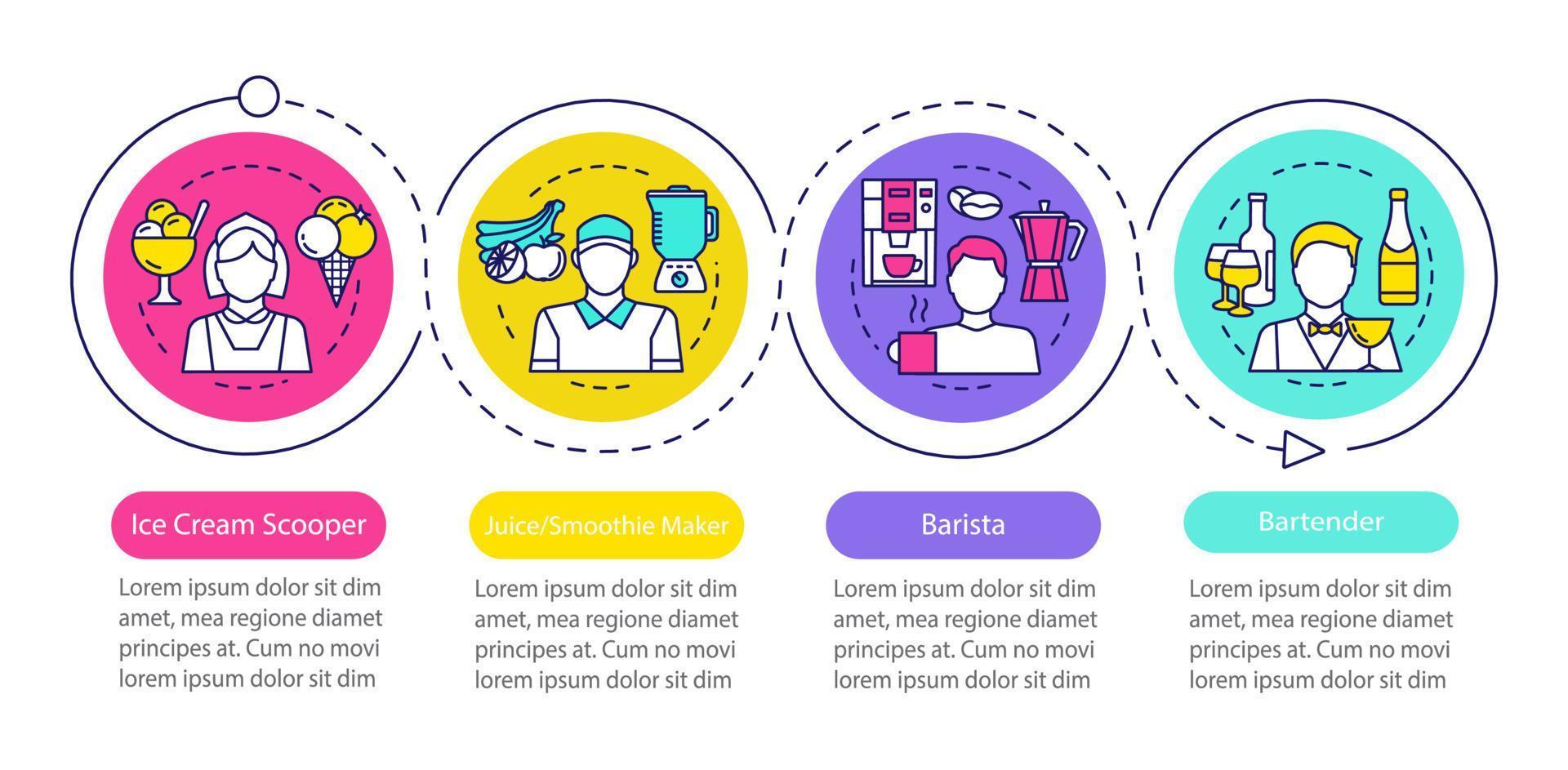 Ice Cream Scooper

Lorem ipsum dolor sit dim amet, mea regione diamet principes at. Cum no movi lorem ipsum dolor sit dim

Juice/Smoothie Maker

Lorem ipsum dolor sit dim amet, mea regione diamet principes at. Cum no movi lorem ipsum dolor sit dim

Barista

Lorem ipsum dolor sit dim amet, mea regione diamet principes at. Cum no movi lorem ipsum dolor sit dim

Bartender

Lorem ipsum dolor sit dim amet, mea regione diamet principes at. Cum no movi lorem ipsum dolor sit dim