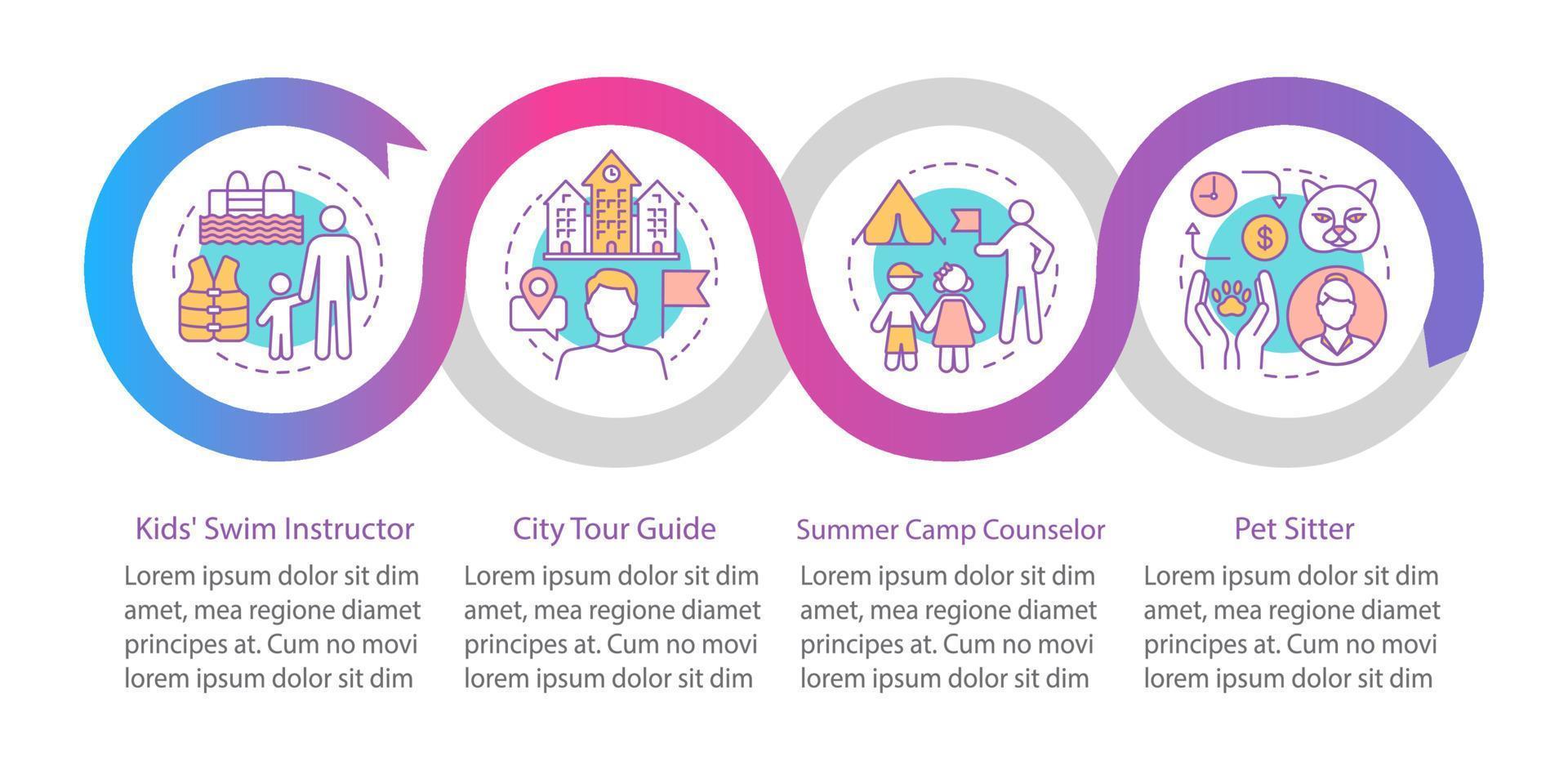 $

Kids' Swim Instructor

Lorem ipsum dolor sit dim amet, mea regione diamet principes at. Cum no movi lorem ipsum dolor sit dim

City Tour Guide

Lorem ipsum dolor sit dim amet, mea regione diamet principes at. Cum no movi lorem ipsum dolor sit dim

Summer Camp Counselor

Lorem ipsum dolor sit dim amet, mea regione diamet principes at. Cum no movi lorem ipsum dolor sit dim

Pet Sitter

Lorem ipsum dolor sit dim amet, mea regione diamet principes at. Cum no movi lorem ipsum dolor sit dim